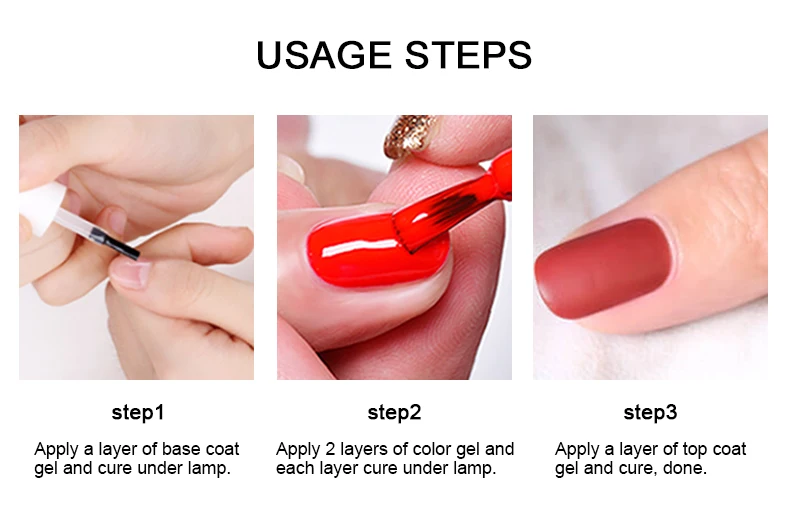 USAGE STEPS

step1

Apply a layer of base coat gel and cure under lamp.

step2

Apply 2 layers of color gel and each layer cure under lamp.

step3

Apply a layer of top coat gel and cure, done.