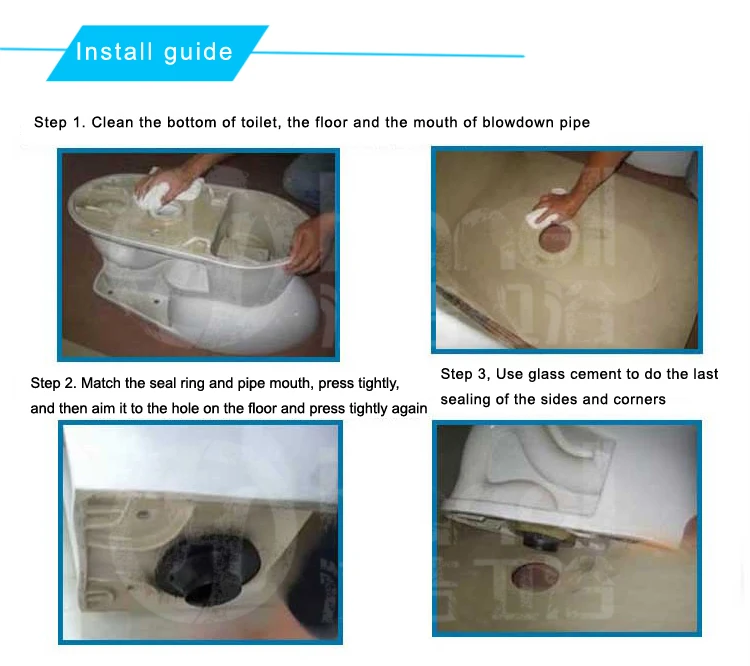 Install guide

Step 1. Clean the bottom of toilet, the floor and the mouth of blowdown pipe

Step 2. Match the seal ring and pipe mouth, press tightly, and then aim it to the hole on the floor and press tightly again

Step 3, Use glass cement to do the last sealing of the sides and corners