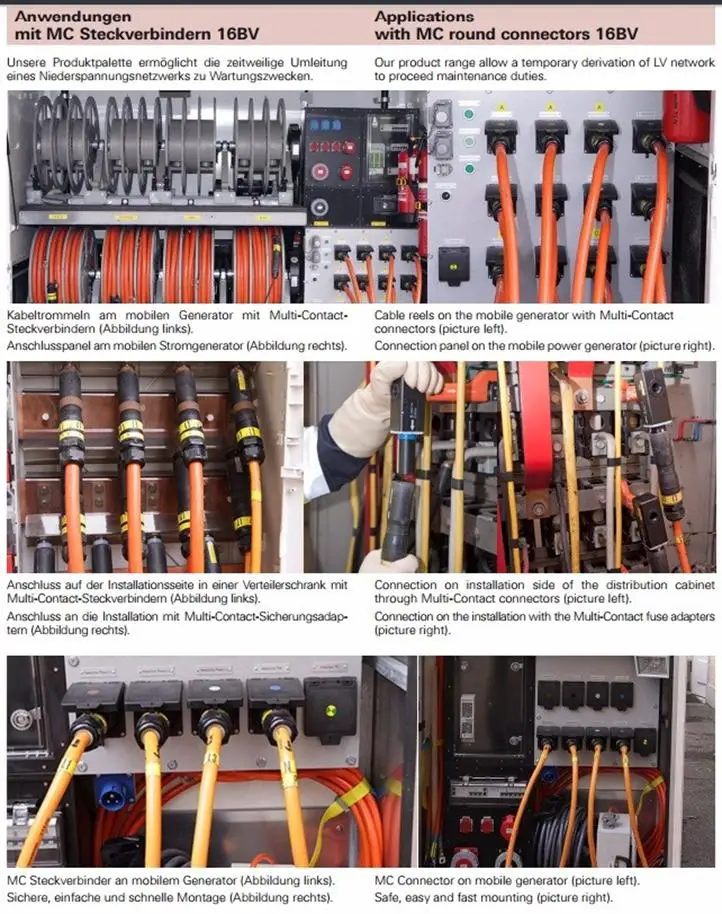 Anwendungen
mit MC Steckverbindern 16BV

Unsere Produktpalette ermöglicht die zeitweilige Umleitung eines Niederspannungsnetzwerks zu Wartungszwecken.

Kabeltrommeln am mobilen Generator mit Multi-Contact-Steckverbindern (Abbildung links).
Anschlusspanel am mobilen Stromgenerator (Abbildung rechts).

Anschluss auf der Installationsseite in einer Verteilerschrank mit Multi-Contact-Steckverbindern (Abbildung links).
Anschluss an die Installation mit Multi-Contact-Sicherungsadaptern (Abbildung rechts).

MC Steckverbinder an mobilem Generator (Abbildung links).
Sichere, einfache und schnelle Montage (Abbildung rechts).

Applications
with MC round connectors 16BV

Our product range allow a temporary derivation of LV network to proceed maintenance duties.

Cable reels on the mobile generator with Multi-Contact connectors (picture left).
Connection panel on the mobile power generator (picture right).

Connection on installation side of the distribution cabinet through Multi-Contact connectors (picture left).
Connection on the installation with the Multi-Contact fuse adapters (picture right).

MC Connector on mobile generator (picture left).
Safe, easy and fast mounting (picture right).