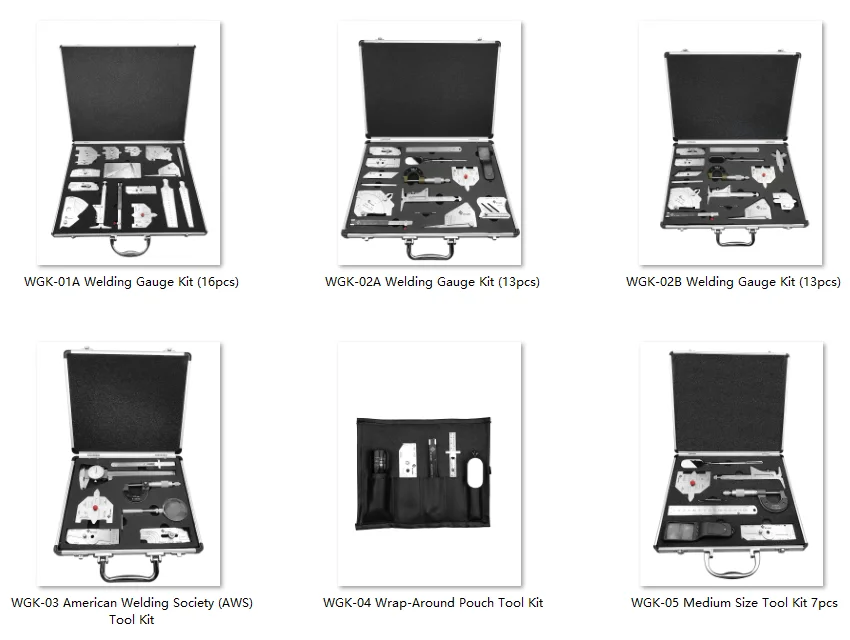 WGK-01A Welding Gauge Kit (16pcs)

WGK-02A Welding Gauge Kit (13pcs)

WGK-02B Welding Gauge Kit (13pcs)

WGK-03 American Welding Society (AWS) Tool Kit

WGK-04 Wrap-Around Pouch Tool Kit

WGK-05 Medium Size Tool Kit 7pcs