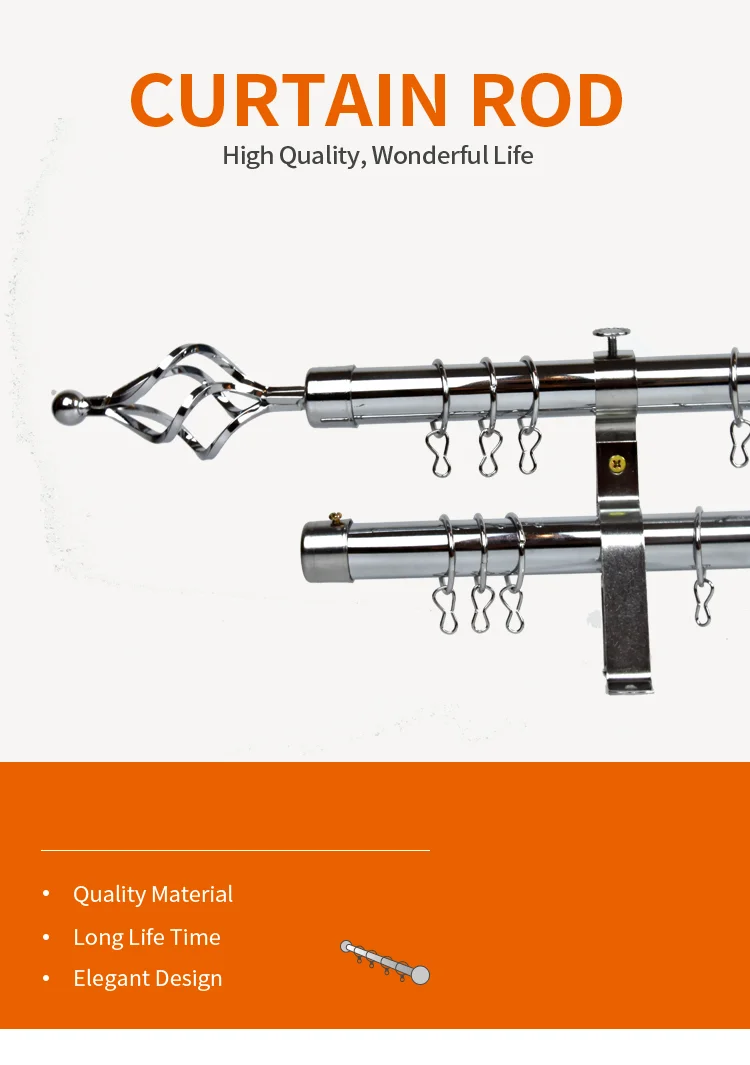 CURTAIN ROD
High Quality, Wonderful Life

• Quality Material
• Long Life Time
• Elegant Design