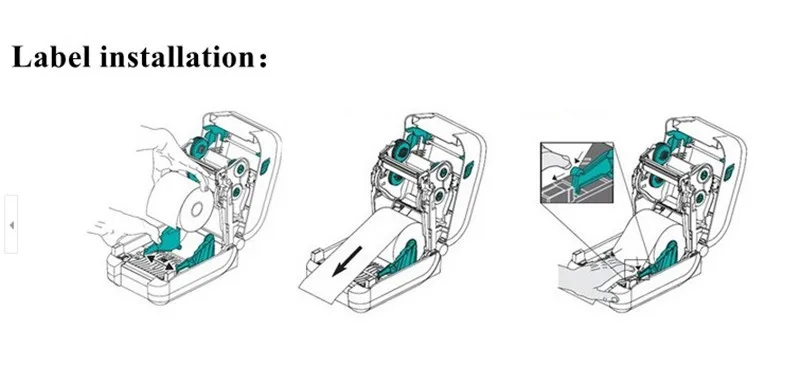 Label installation：