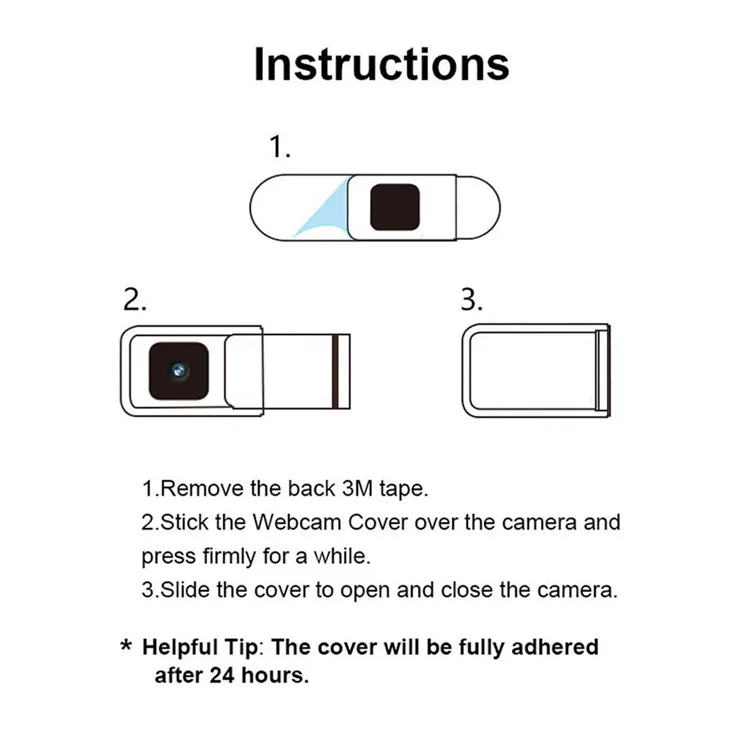 Instructions

1.

2.

3.

1.Remove the back 3M tape.

2.Stick the Webcam Cover over the camera and press firmly for a while.

3.Slide the cover to open and close the camera.

* Helpful Tip: The cover will be fully adhered after 24 hours.