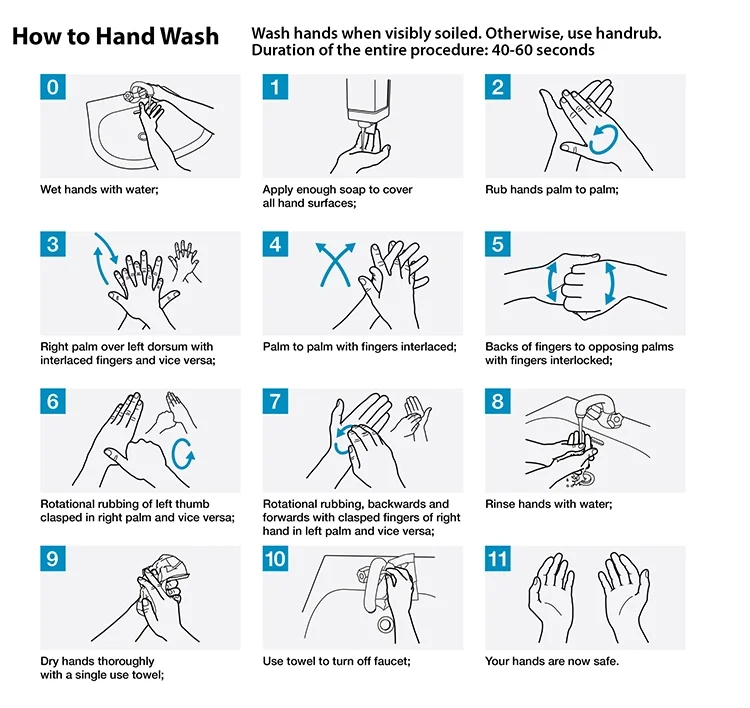 How to Hand Wash

Wash hands when visibly soiled. Otherwise, use handrub.
Duration of the entire procedure: 40-60 seconds

0
Wet hands with water;

1
Apply enough soap to cover all hand surfaces;

2
Rub hands palm to palm;

3
Right palm over left dorsum with interlaced fingers and vice versa;

4
Palm to palm with fingers interlaced;

5
Backs of fingers to opposing palms with fingers interlocked;

6
Rotational rubbing of left thumb clasped in right palm and vice versa;

7
Rotational rubbing, backwards and forwards with clasped fingers of right hand in left palm and vice versa;

8
Rinse hands with water;

9
Dry hands thoroughly with a single use towel;

10
Use towel to turn off faucet;

11
Your hands are now safe.