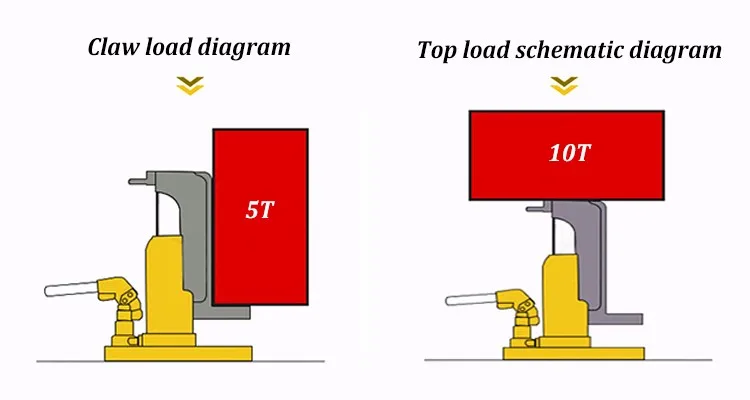 Claw load diagram

5T

Top load schematic diagram

10T