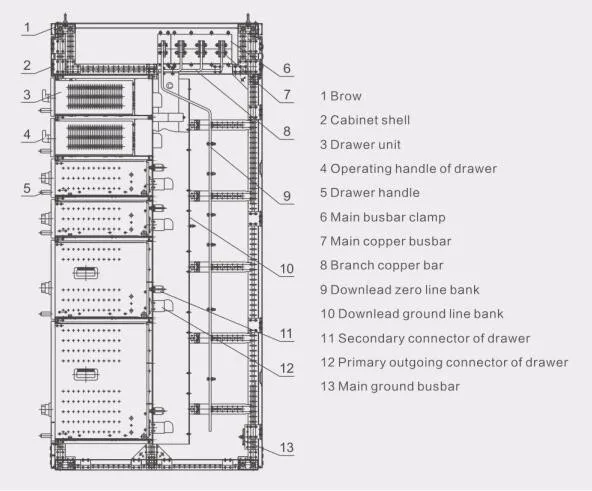 1
2
3
4
5
6
7
8
9
10
11
12
13

1 Brow
2 Cabinet shell
3 Drawer unit
4 Operating handle of drawer
5 Drawer handle
6 Main busbar clamp
7 Main copper busbar
8 Branch copper bar
9 Downlead zero line bank
10 Downlead ground line bank
11 Secondary connector of drawer
12 Primary outgoing connector of drawer
13 Main ground busbar