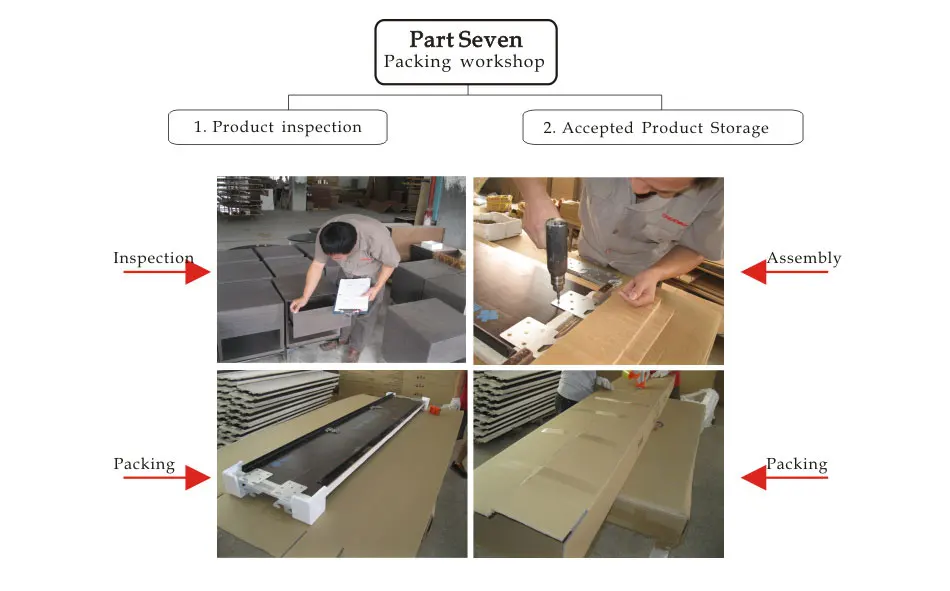 Part Seven
Packing workshop

1. Product inspection

2. Accepted Product Storage

Inspection

Assembly

Packing

Packing