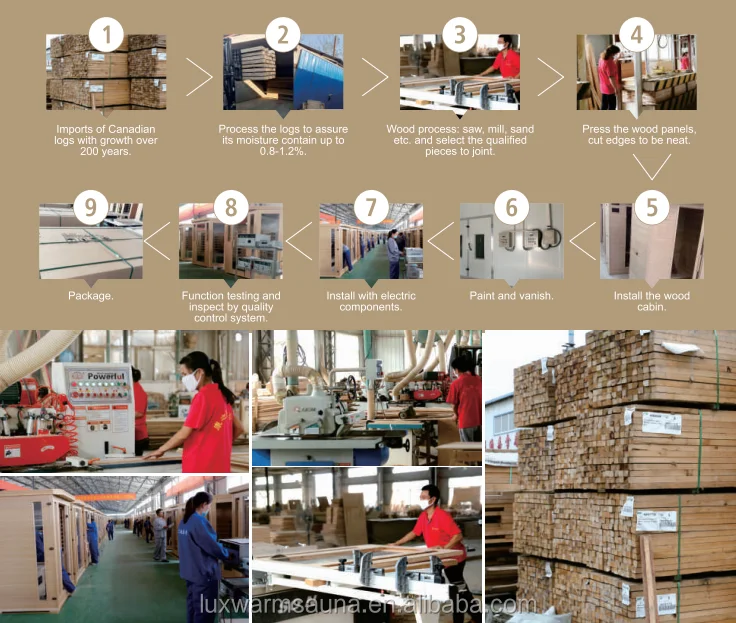 1
Imports of Canadian logs with growth over 200 years.

2
Process the logs to assure its moisture contain up to 0.8-1.2%.

3
Wood process: saw, mill, sand etc. and select the qualified pieces to joint.

4
Press the wood panels, cut edges to be neat.

5
Install the wood cabin.

6
Paint and vanish.

7
Install with electric components.

8
Function testing and inspect by quality control system.

9
Package.

Powerful

luxwarmsauna.en.alibaba.com