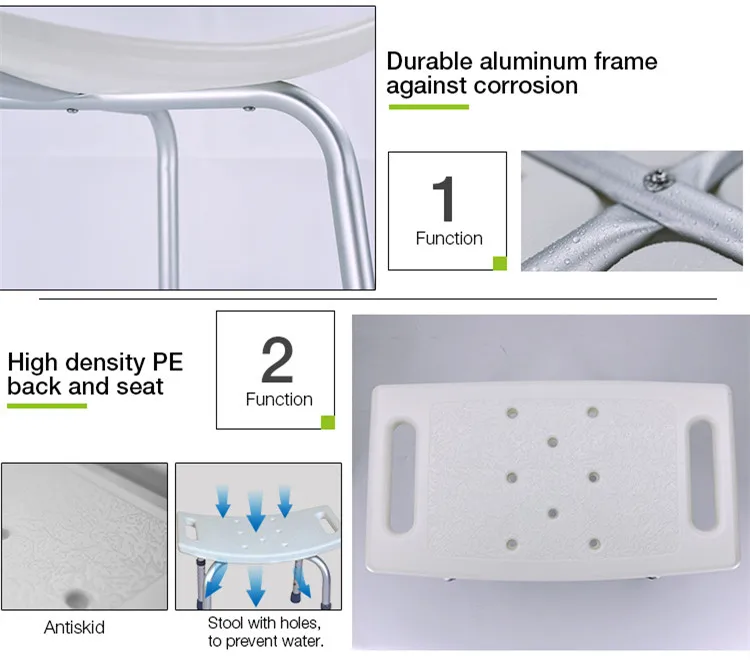 Durable aluminum frame against corrosion

1
Function

High density PE back and seat

2
Function

Antiskid

Stool with holes, to prevent water.