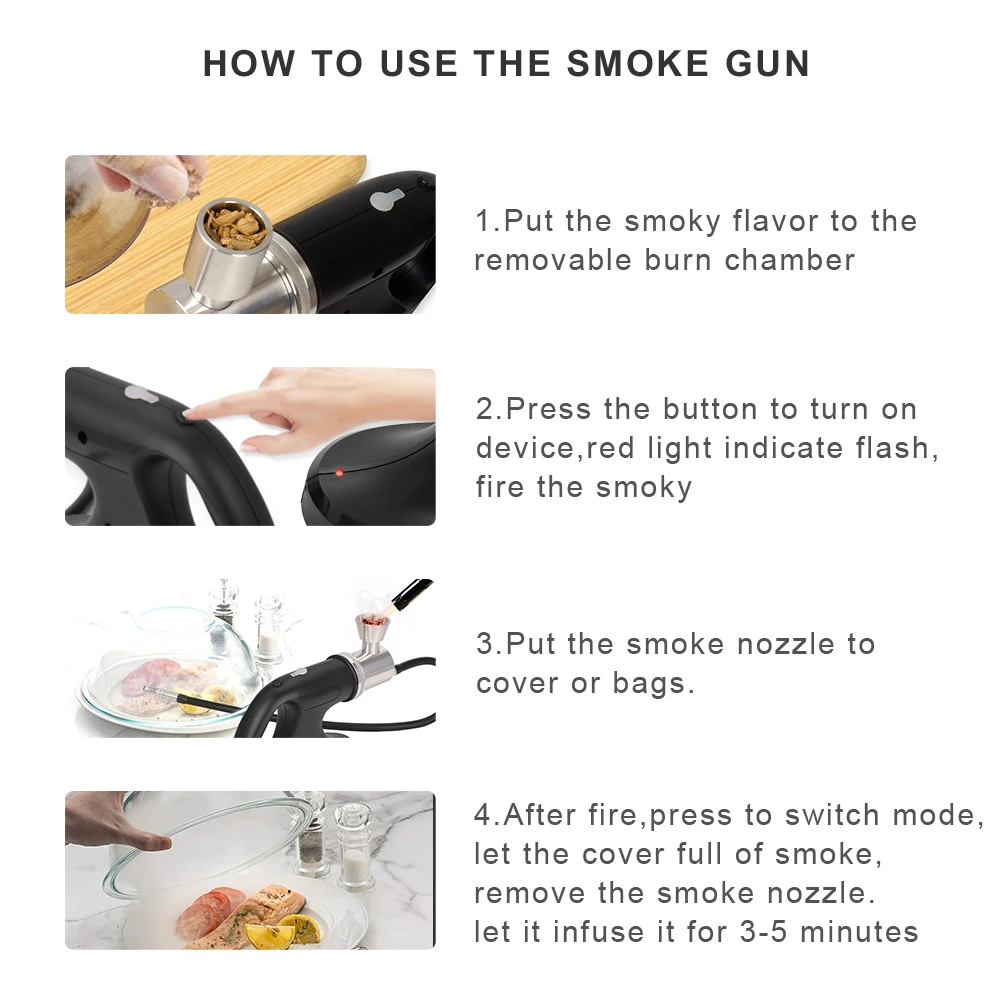 HOW TO USE THE SMOKE GUN

1.Put the smoky flavor to the removable burn chamber

2.Press the button to turn on device,red light indicate flash, fire the smoky

3.Put the smoke nozzle to cover or bags.

4.After fire,press to switch mode, let the cover full of smoke, remove the smoke nozzle. let it infuse it for 3-5 minutes