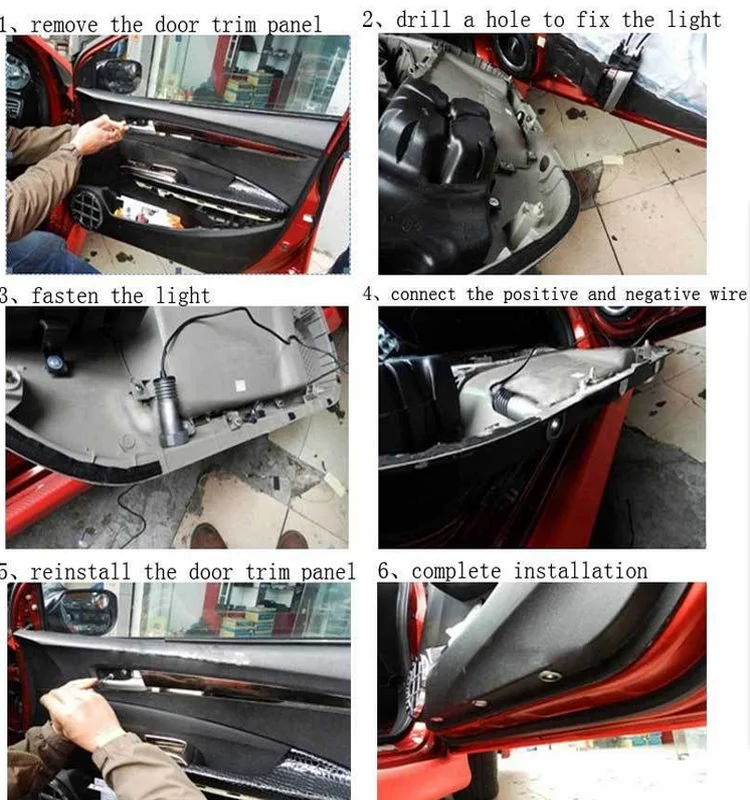 1、remove the door trim panel

2、drill a hole to fix the light

3、fasten the light

4、connect the positive and negative wire

5、reinstall the door trim panel

6、complete installation