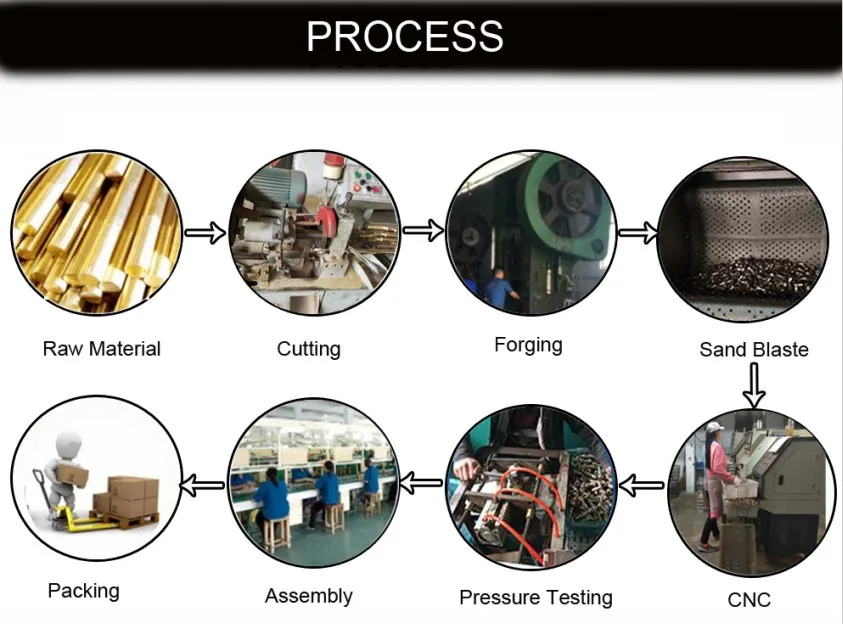 PROCESS

Raw Material

Cutting

Forging

Sand Blaste

CNC

Pressure Testing

Assembly

Packing