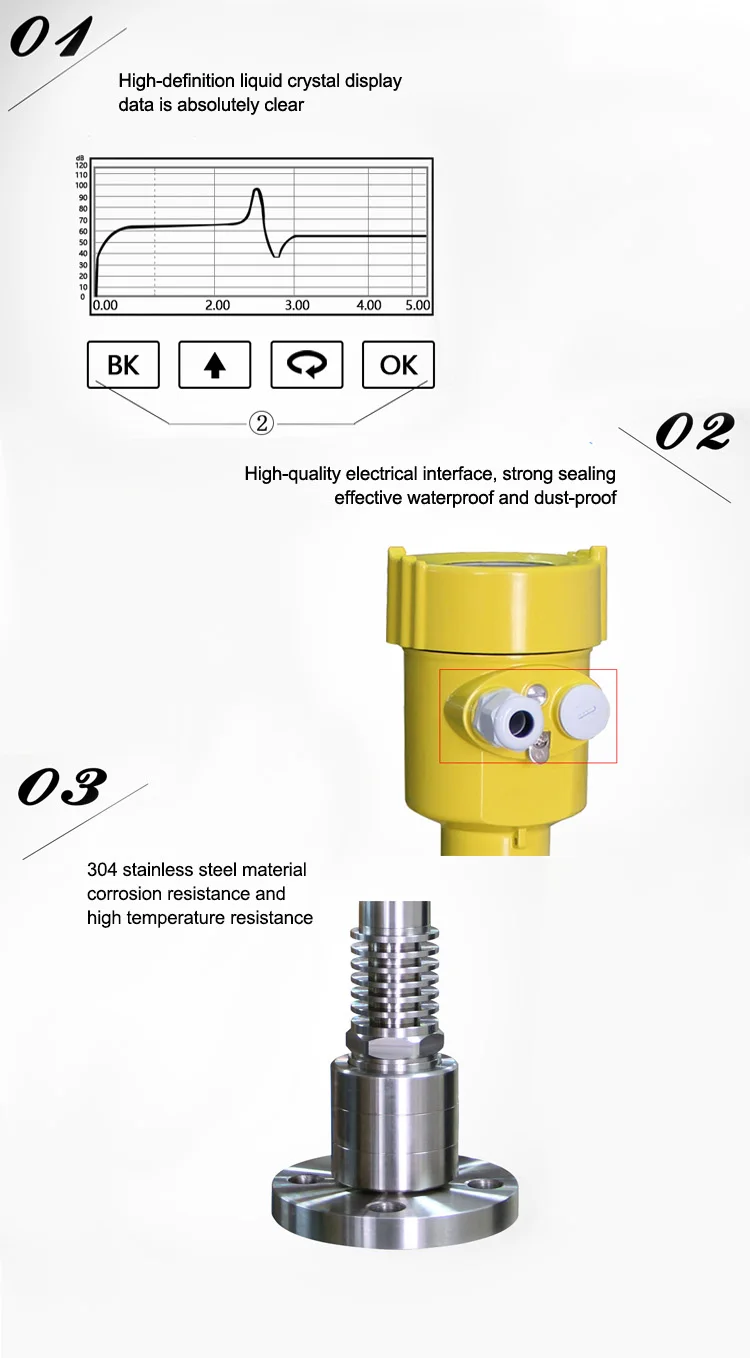 01

High-definition liquid crystal display data is absolutely clear

dB
120
110
100
90
80
70
60
50
40
30
20
10
0

0.00 2.00 3.00 4.00 5.00

BK

OK

②

02

High-quality electrical interface, strong sealing effective waterproof and dust-proof

03

304 stainless steel material corrosion resistance and high temperature resistance