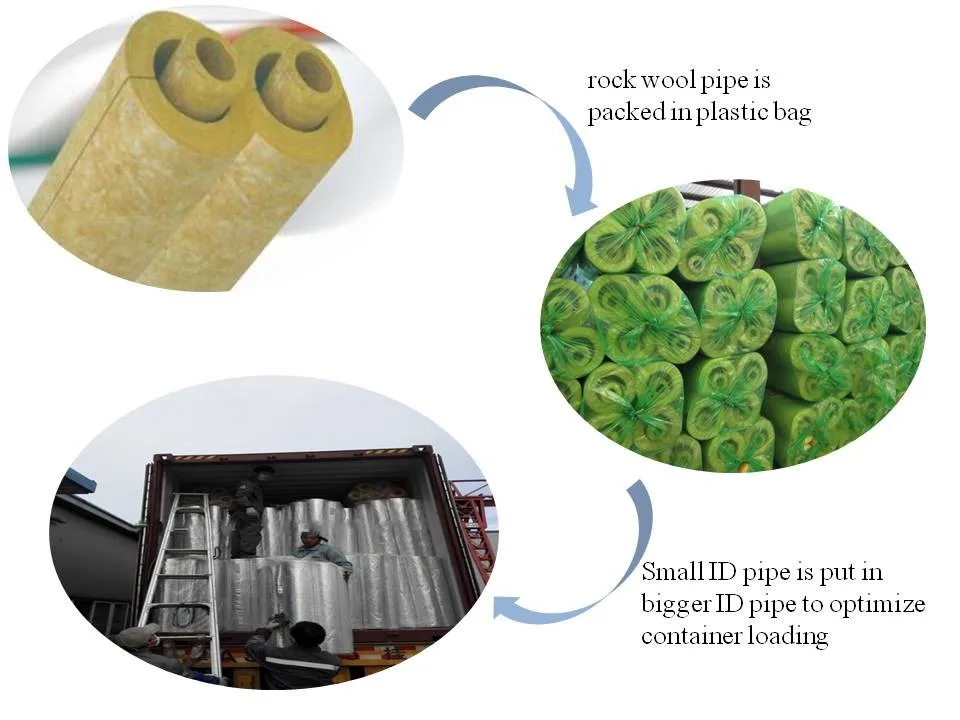 rock wool pipe is packed in plastic bag

Small ID pipe is put in bigger ID pipe to optimize container loading