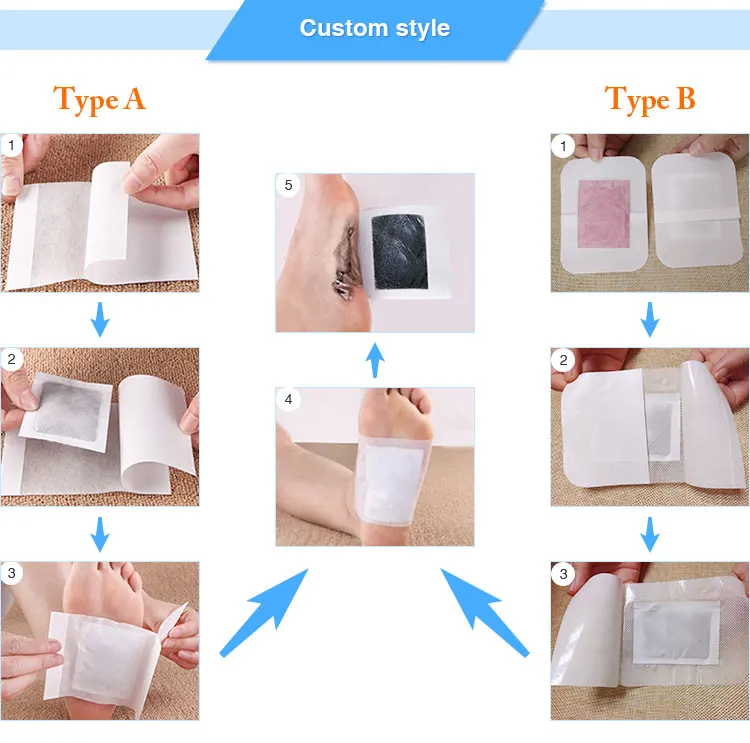 Custom style

Type A

1

2

3

5

4

Type B

1

2

3