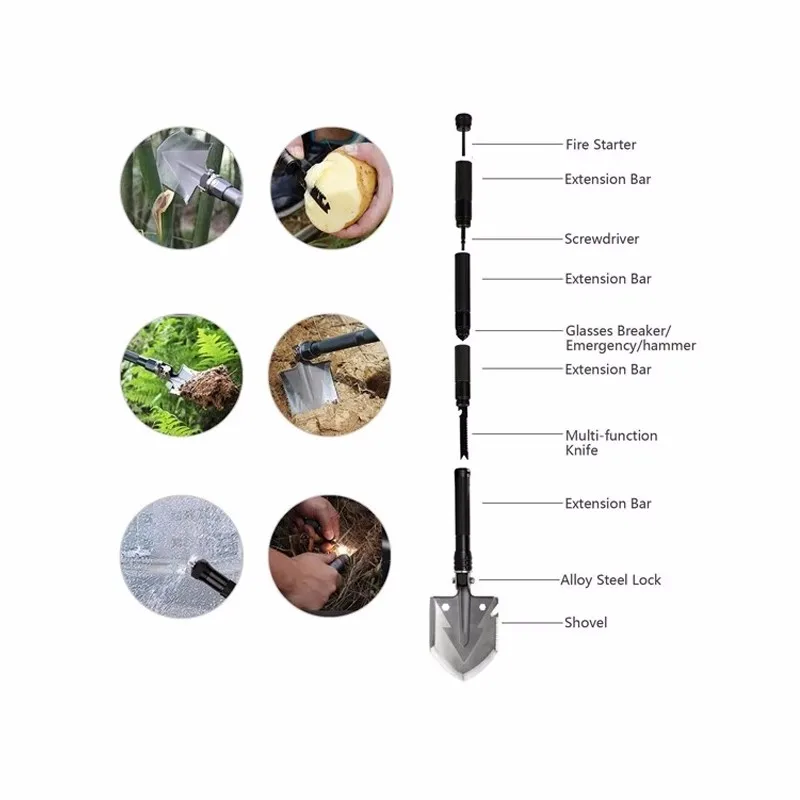 Fire Starter
Extension Bar
Screwdriver
Extension Bar
Glasses Breaker/ Emergency/hammer
Extension Bar
Multi-function Knife
Extension Bar
Alloy Steel Lock
Shovel