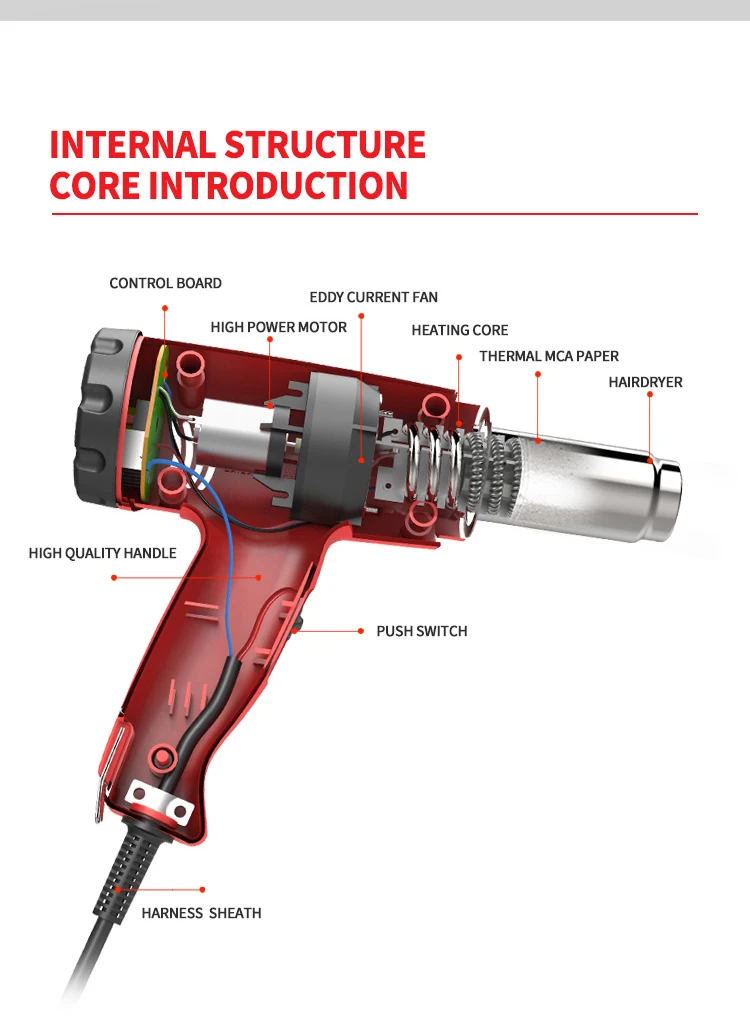 INTERNAL STRUCTURE
CORE INTRODUCTION

CONTROL BOARD

EDDY CURRENT FAN

HIGH POWER MOTOR

HEATING CORE

THERMAL MCA PAPER

HAIRDRYER

HIGH QUALITY HANDLE

PUSH SWITCH

HARNESS SHEATH