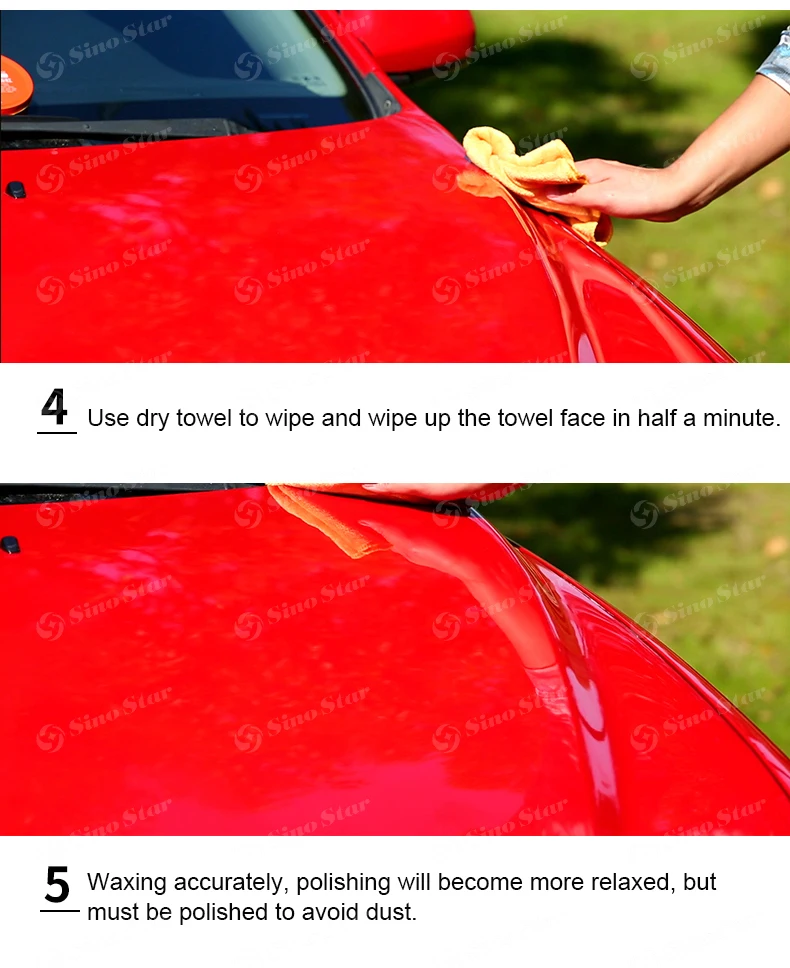 Sino Star

4 Use dry towel to wipe and wipe up the towel face in half a minute.

5 Waxing accurately, polishing will become more relaxed, but must be polished to avoid dust.