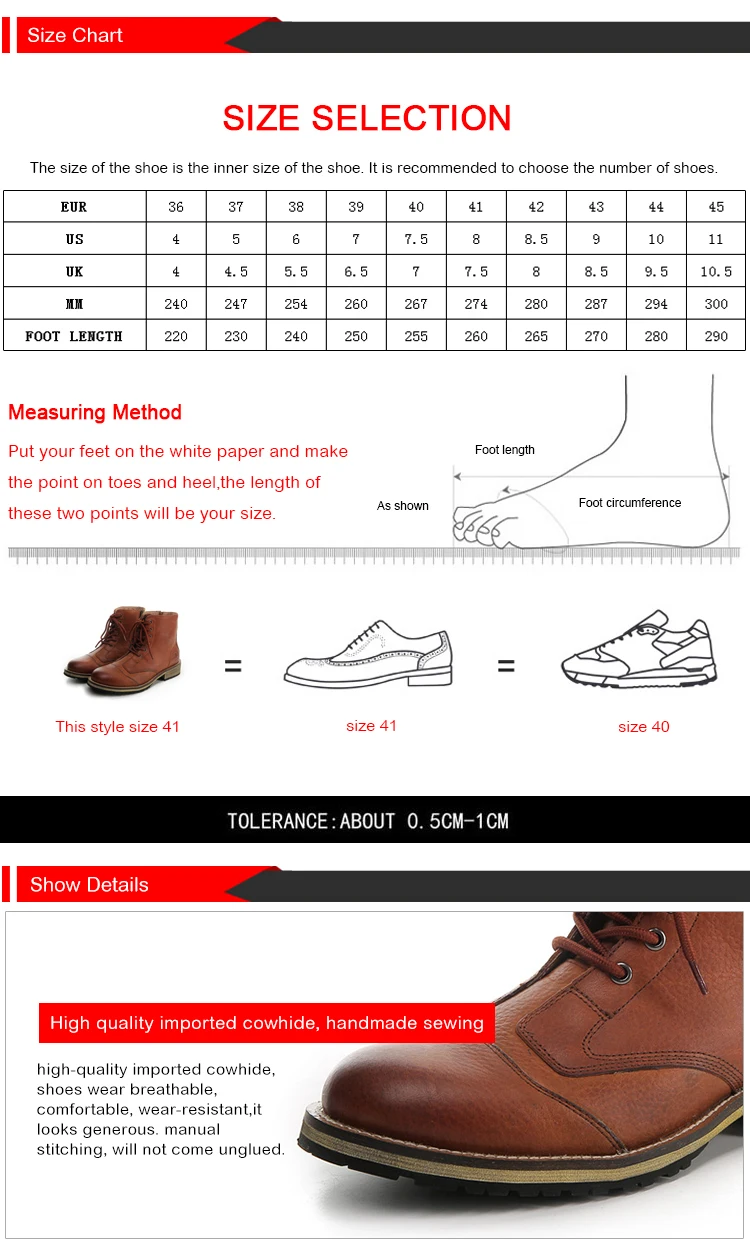 Size Chart

SIZE SELECTION

The size of the shoe is the inner size of the shoe. It is recommended to choose the number of shoes.

| EUR | 36 | 37 | 38 | 39 | 40 | 41 | 42 | 43 | 44 | 45 |
|---|---|---|---|---|---|---|---|---|---|---|
| US | 4 | 5 | 6 | 7 | 7.5 | 8 | 8.5 | 9 | 10 | 11 |
| UK | 4 | 4.5 | 5.5 | 6.5 | 7 | 7.5 | 8 | 8.5 | 9.5 | 10.5 |
| MM | 240 | 247 | 254 | 260 | 267 | 274 | 280 | 287 | 294 | 300 |
| FOOT LENGTH | 220 | 230 | 240 | 250 | 255 | 260 | 265 | 270 | 280 | 290 |

Measuring Method

Put your feet on the white paper and make the point on toes and heel,the length of these two points will be your size.

Foot length

As shown

Foot circumference

=

=

This style size 41

size 41

size 40

TOLERANCE:ABOUT 0.5CM-1CM

Show Details

High quality imported cowhide, handmade sewing

high-quality imported cowhide, shoes wear breathable, comfortable, wear-resistant,it looks generous. manual stitching, will not come unglued.