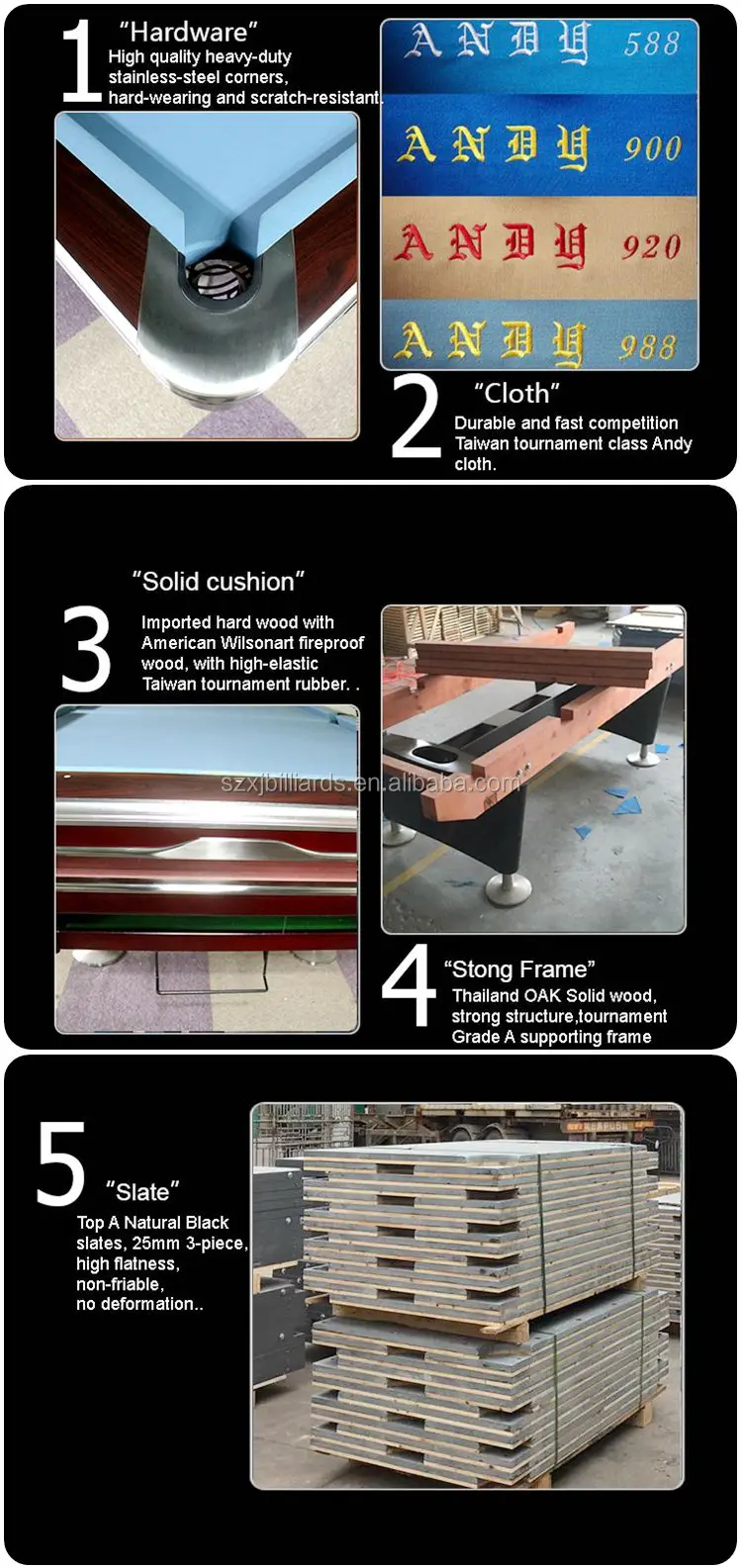 1 "Hardware"
High quality heavy-duty stainless-steel corners, hard-wearing and scratch-resistant.

ANDY 588
ANDY 900
ANDY 920
ANDY 988

2 "Cloth"
Durable and fast competition Taiwan tournament class Andy cloth.

"Solid cushion"
3 Imported hard wood with American Wilsonart fireproof wood, with high-elastic Taiwan tournament rubber. .

szxjbilliards.en.alibaba.com

4 "Stong Frame"
Thailand OAK Solid wood, strong structure,tournament Grade A supporting frame

5 "Slate"
Top A Natural Black slates, 25mm 3-piece, high flatness, non-friable, no deformation..