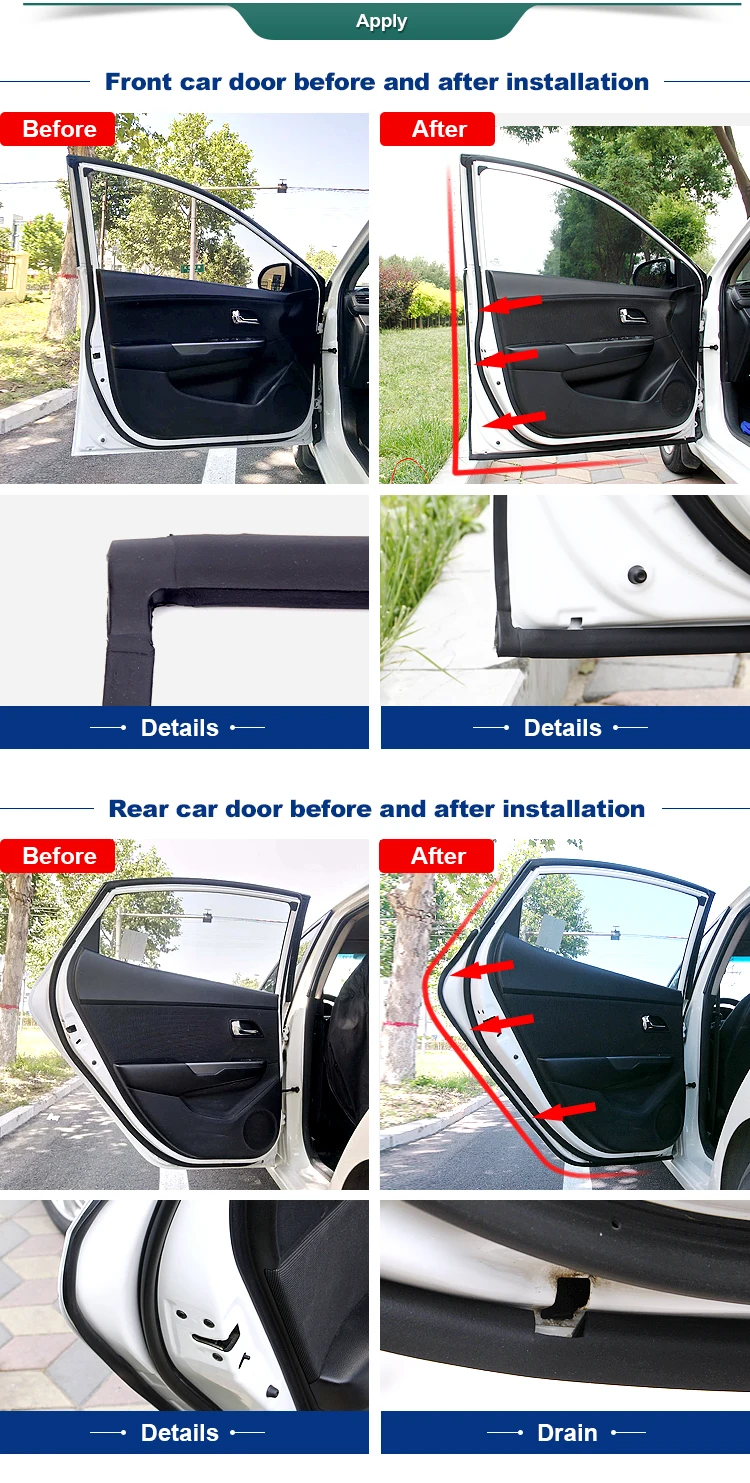 Apply

Front car door before and after installation

Before

After

Details

Details

Rear car door before and after installation

Before

After

Details

Drain