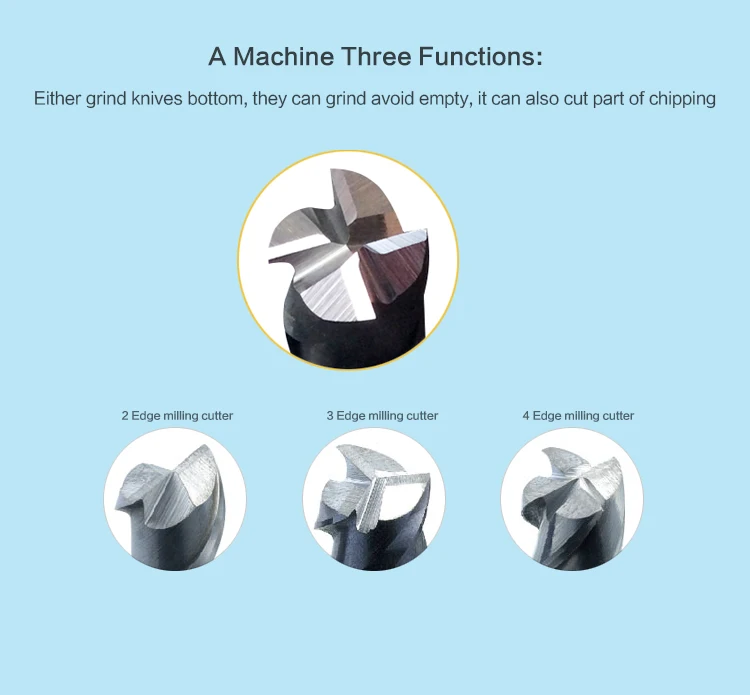 A Machine Three Functions:

Either grind knives bottom, they can grind avoid empty, it can also cut part of chipping

2 Edge milling cutter

3 Edge milling cutter

4 Edge milling cutter