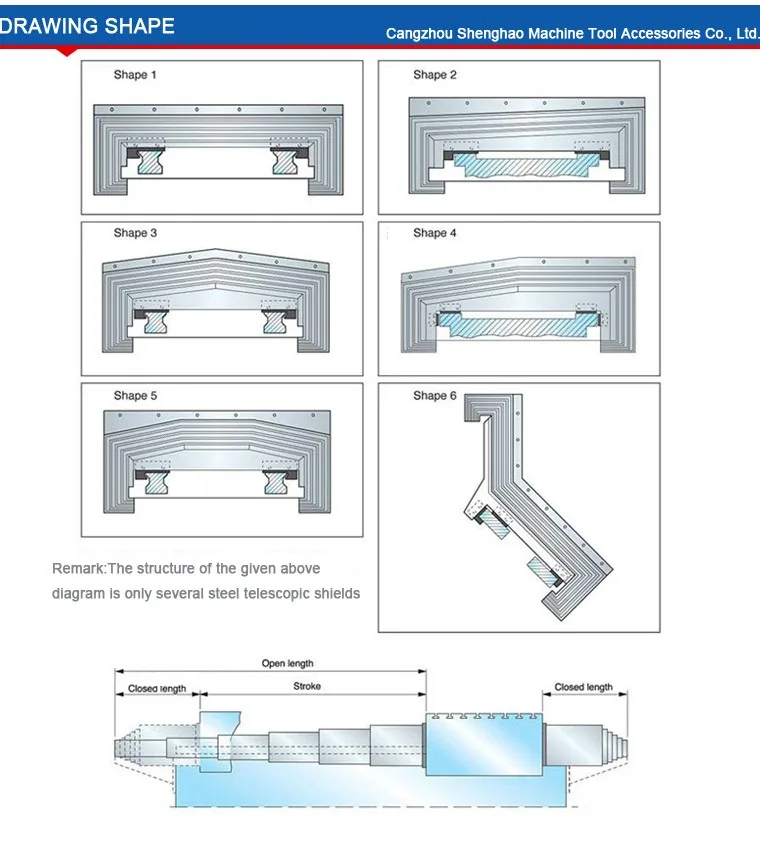 DRAWING SHAPE

Cangzhou Shenghao Machine Tool Accessories Co., Ltd.

Shape 1

Shape 2

Shape 3

Shape 4

Shape 5

Shape 6

Remark:The structure of the given above diagram is only several steel telescopic shields

Open length

Closed length

Stroke

Closed length