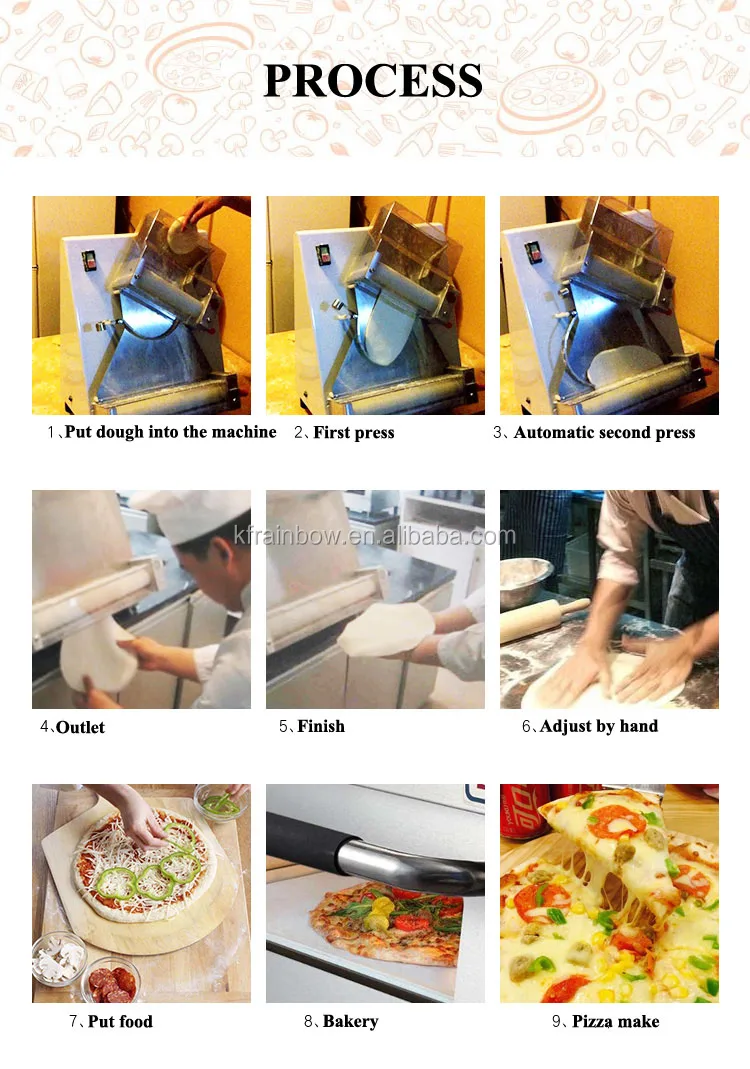 PROCESS

1、Put dough into the machine

2、First press

3、Automatic second press

kfrainbow.en.alibaba.com

4、Outlet

5、Finish

6、Adjust by hand

7、Put food

8、Bakery

9、Pizza make