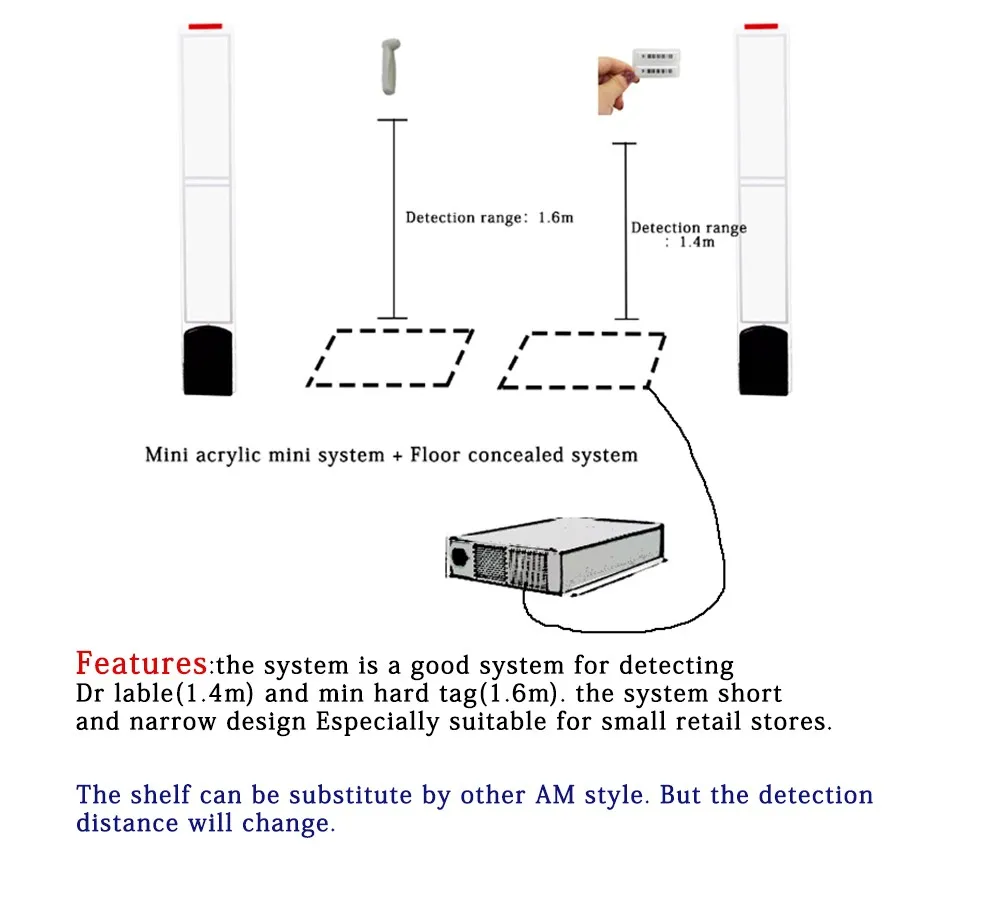 Detection range: 1.6m

Detection range : 1.4m

Mini acrylic mini system + Floor concealed system

Features:the system is a good system for detecting Dr lable(1.4m) and min hard tag(1.6m). the system short and narrow design Especially suitable for small retail stores.

The shelf can be substitute by other AM style. But the detection distance will change.