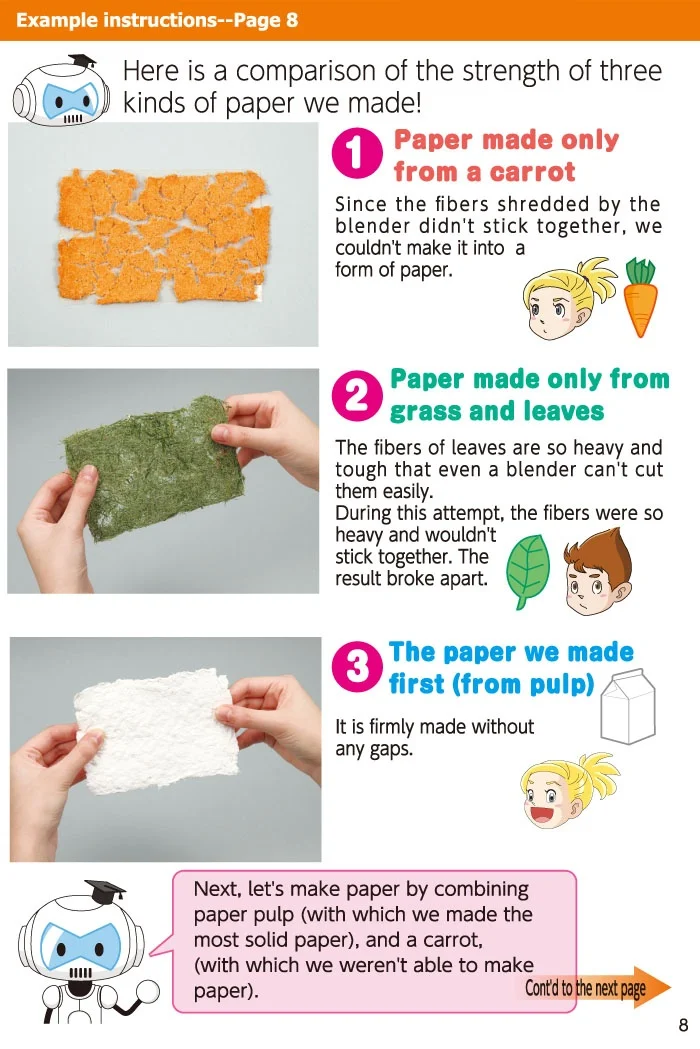 Example instructions--Page 8

Here is a comparison of the strength of three kinds of paper we made!

1 Paper made only from a carrot

Since the fibers shredded by the blender didn't stick together, we couldn't make it into a form of paper.

2 Paper made only from grass and leaves

The fibers of leaves are so heavy and tough that even a blender can't cut them easily.
During this attempt, the fibers were so heavy and wouldn't stick together. The result broke apart.

3 The paper we made first (from pulp)

It is firmly made without any gaps.

Next, let's make paper by combining paper pulp (with which we made the most solid paper), and a carrot, (with which we weren't able to make paper).

Cont'd to the next page

8