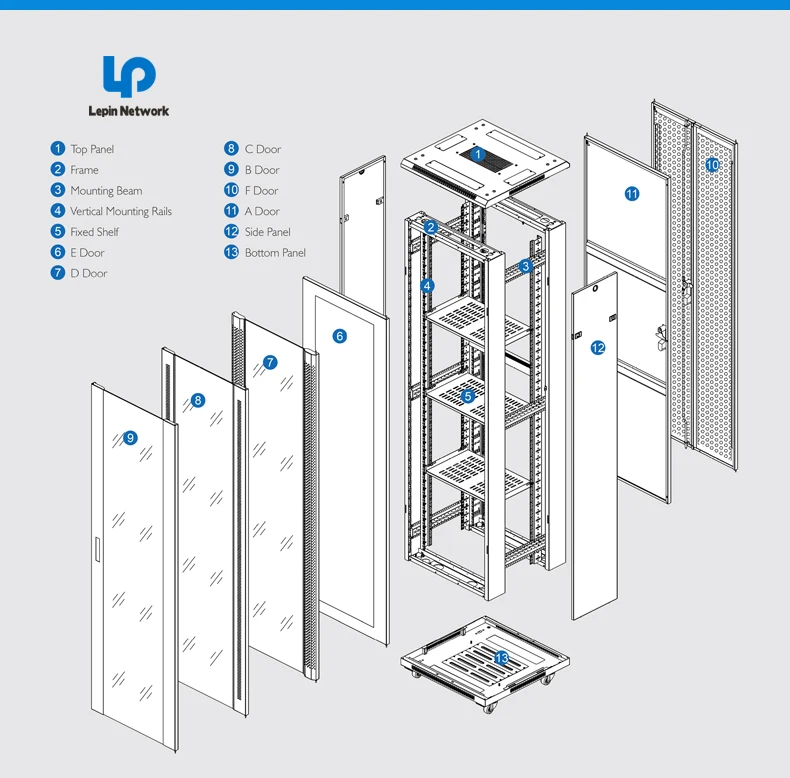 LP
Lepin Network

1 Top Panel
2 Frame
3 Mounting Beam
4 Vertical Mounting Rails
5 Fixed Shelf
6 E Door
7 D Door

8 C Door
9 B Door
10 F Door
11 A Door
12 Side Panel
13 Bottom Panel

1
2
3
4
5
6
7
8
9
10
11
12
13