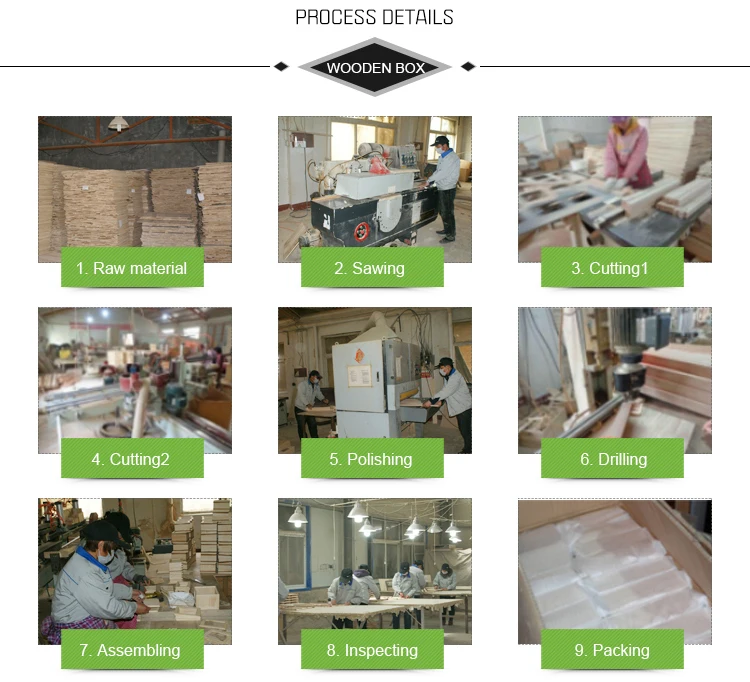 PROCESS DETAILS

WOODEN BOX

1. Raw material

2. Sawing

3. Cutting1

4. Cutting2

5. Polishing

6. Drilling

7. Assembling

8. Inspecting

9. Packing