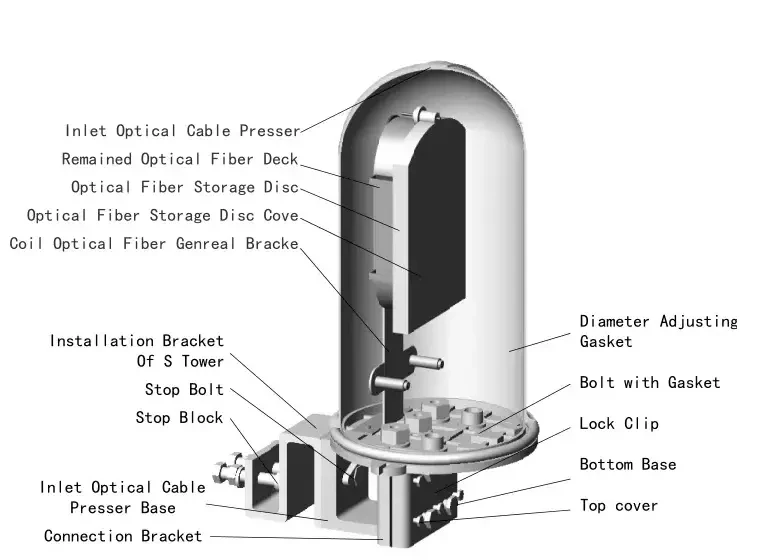 Inlet Optical Cable Presser
Remained Optical Fiber Deck
Optical Fiber Storage Disc
Optical Fiber Storage Disc Cove
Coil Optical Fiber Genreal Bracke

Installation Bracket Of S Tower
Stop Bolt
Stop Block
Inlet Optical Cable Presser Base
Connection Bracket

Diameter Adjusting Gasket
Bolt with Gasket
Lock Clip
Bottom Base
Top cover