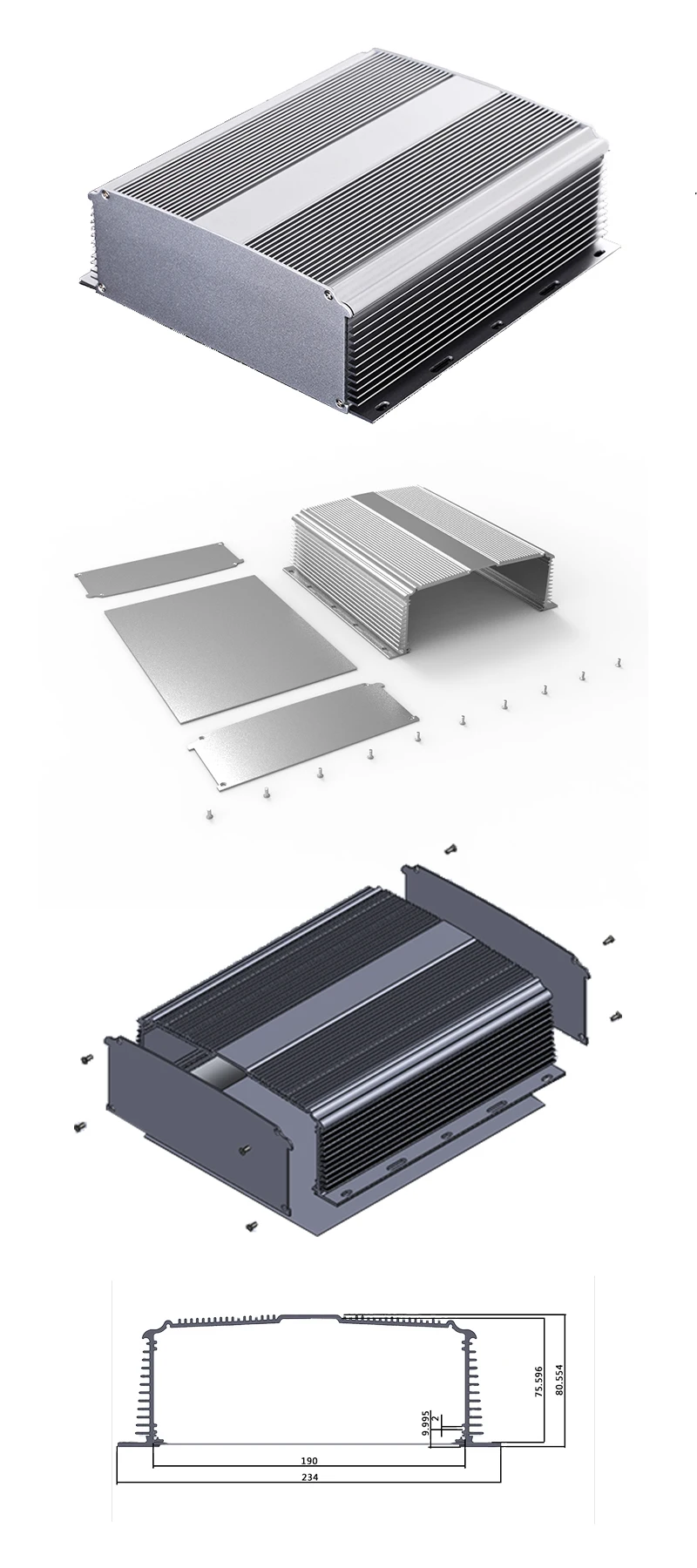 75.596
80.554
9.995
2
190
234