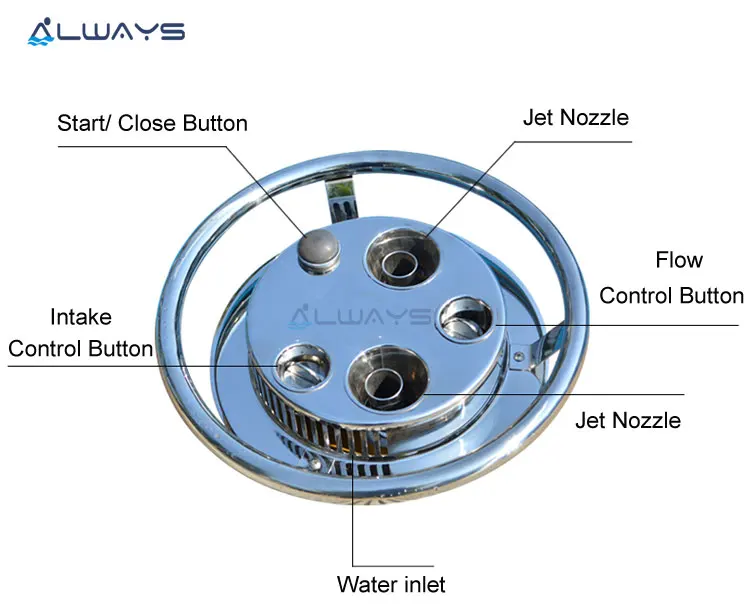 ALWAYS

Start/ Close Button

Jet Nozzle

Flow Control Button

ALWAYS

Intake Control Button

Jet Nozzle

Water inlet