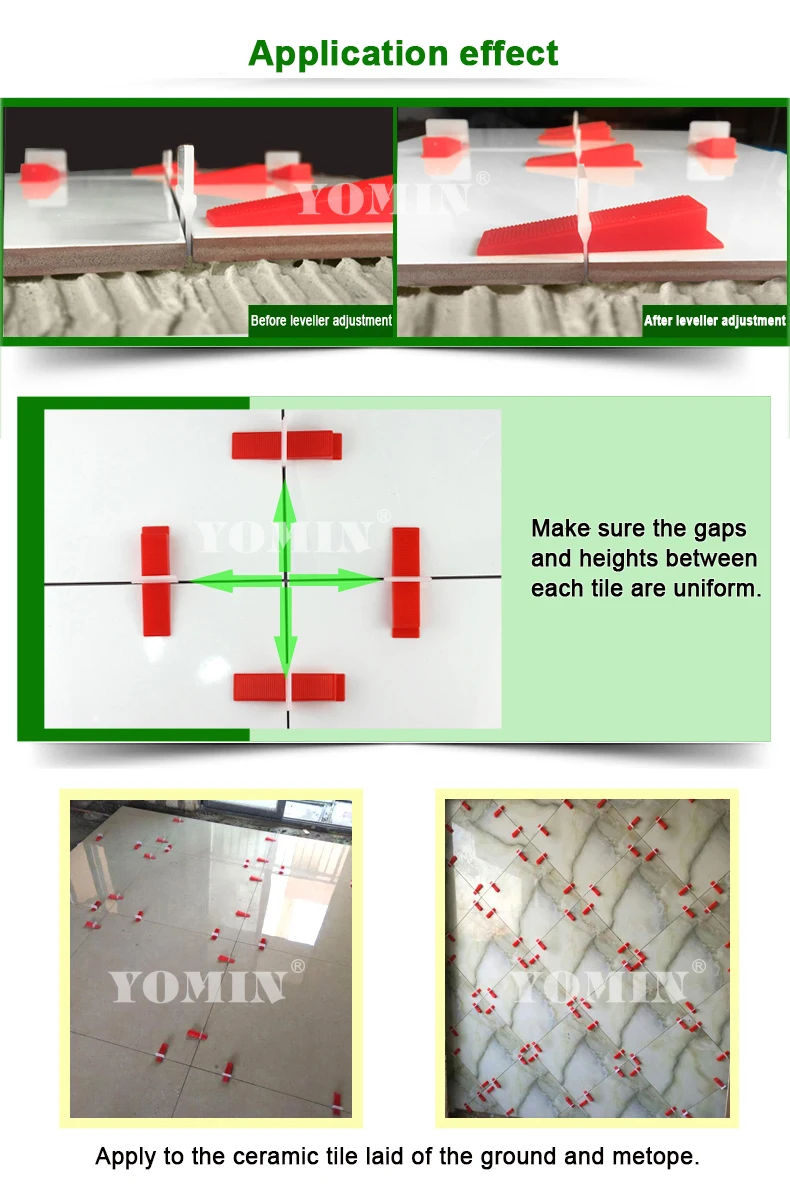 Application effect

YOMIN®

Before leveller adjustment

After leveller adjustment

YOMIN®

Make sure the gaps and heights between each tile are uniform.

YOMIN®

YOMIN®

Apply to the ceramic tile laid of the ground and metope.