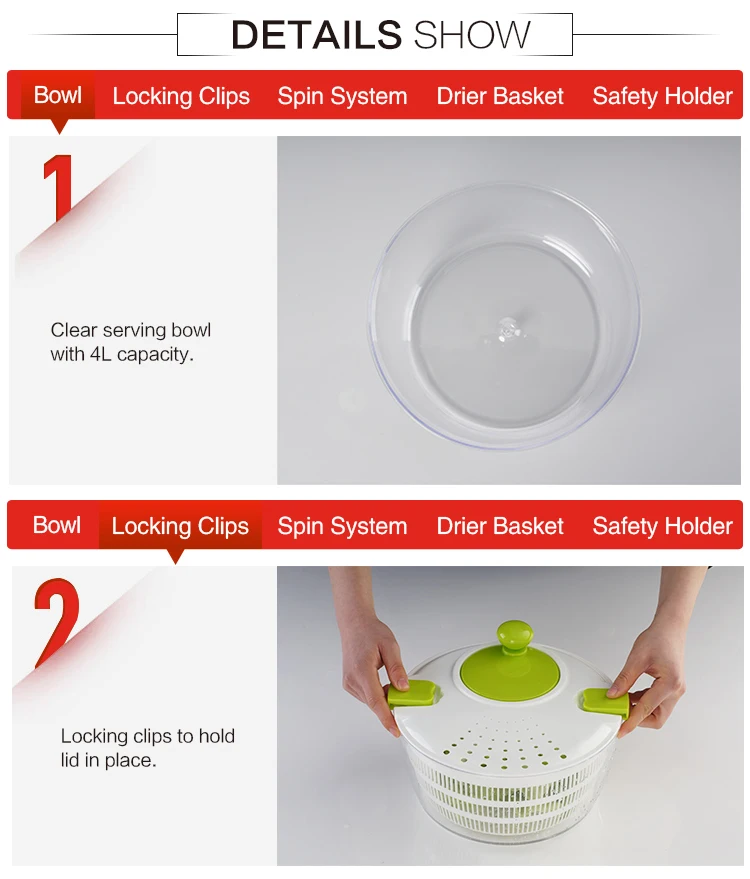 DETAILS SHOW

Bowl Locking Clips Spin System Drier Basket Safety Holder

1

Clear serving bowl with 4L capacity.

Bowl Locking Clips Spin System Drier Basket Safety Holder

2

Locking clips to hold lid in place.