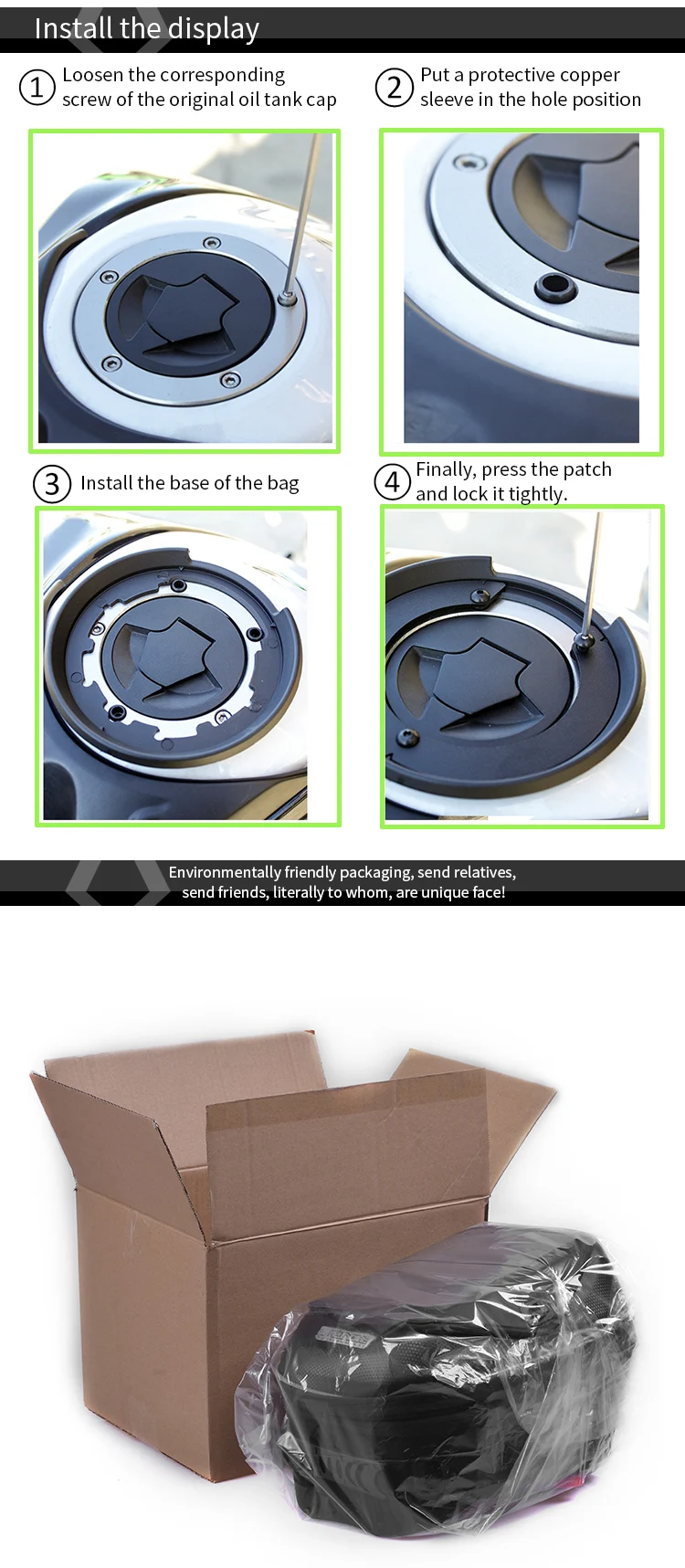 Install the display

① Loosen the corresponding screw of the original oil tank cap

② Put a protective copper sleeve in the hole position

③ Install the base of the bag

④ Finally, press the patch and lock it tightly.

Environmentally friendly packaging, send relatives, send friends, literally to whom, are unique face!