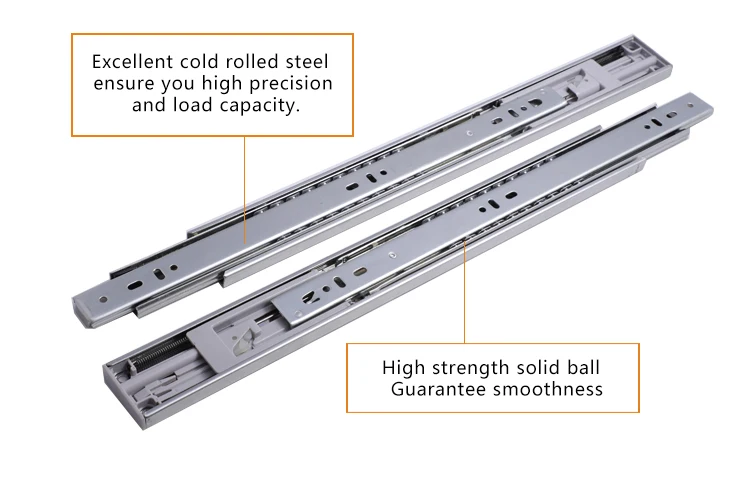 Excellent cold rolled steel ensure you high precision and load capacity.

High strength solid ball Guarantee smoothness