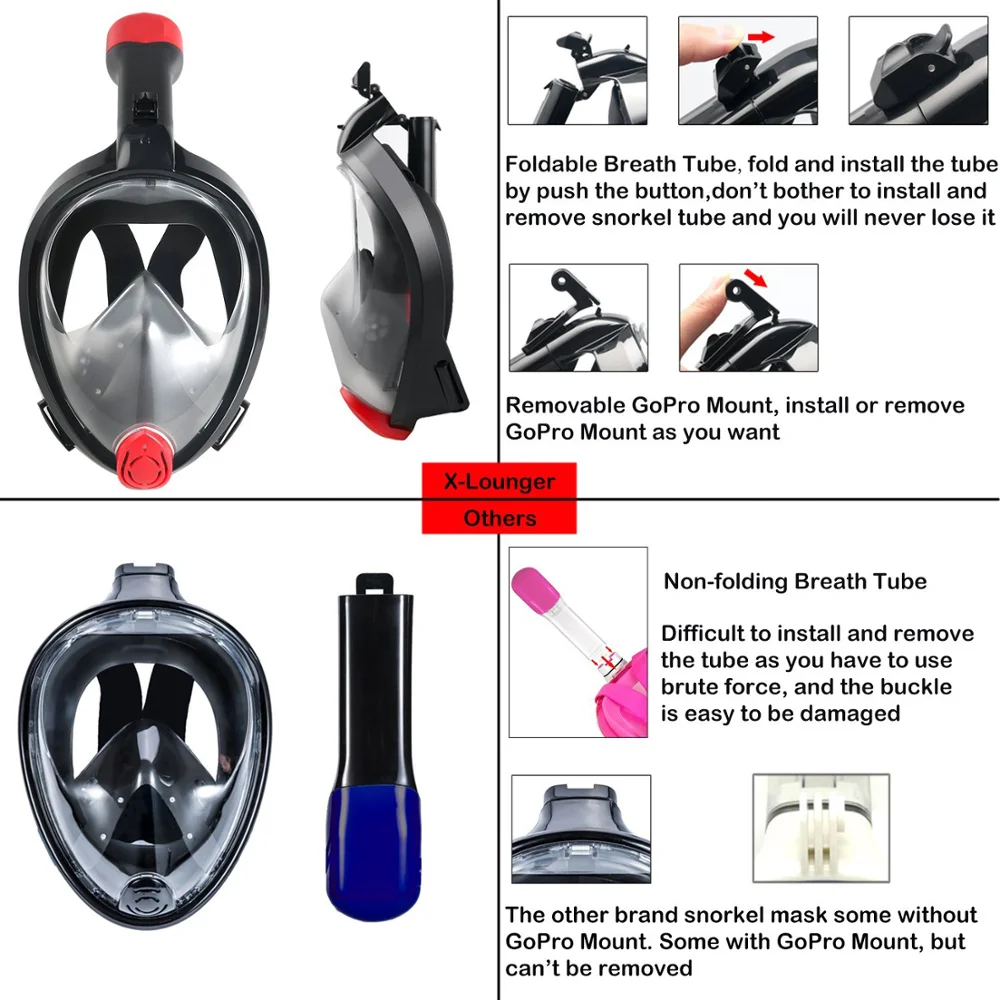 Foldable Breath Tube, fold and install the tube by push the button,don't bother to install and remove snorkel tube and you will never lose it

Removable GoPro Mount, install or remove GoPro Mount as you want

X-Lounger

Others

Non-folding Breath Tube

Difficult to install and remove the tube as you have to use brute force, and the buckle is easy to be damaged

The other brand snorkel mask some without GoPro Mount. Some with GoPro Mount, but can't be removed