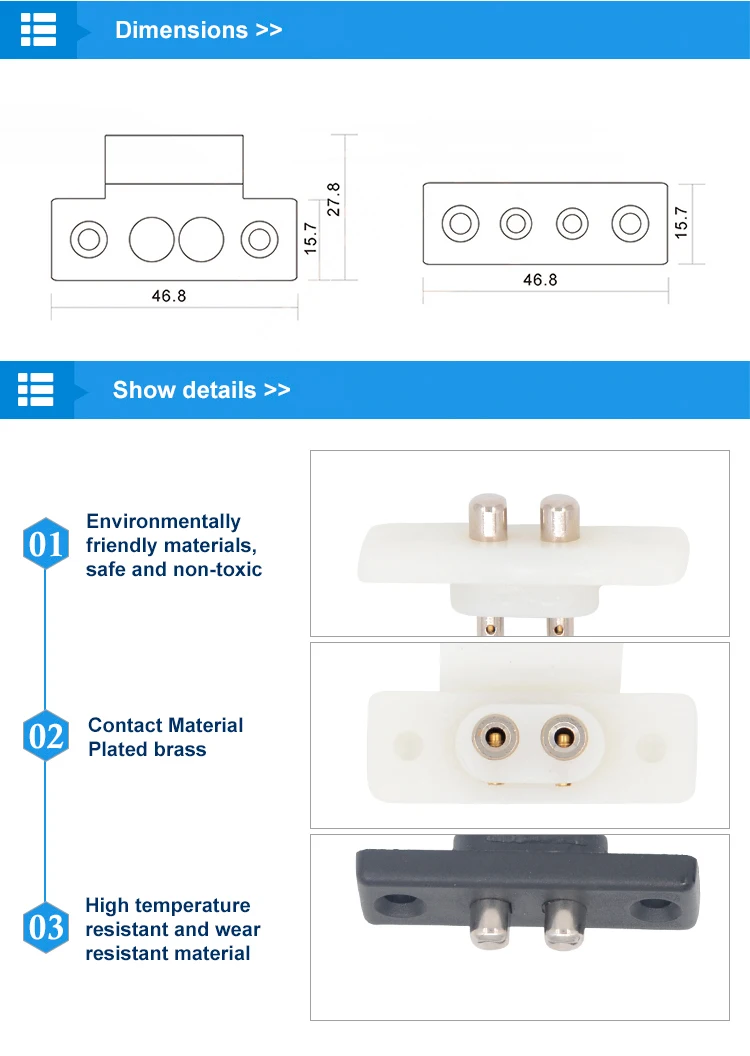 Dimensions >>

27.8
15.7
46.8

15.7
46.8

Show details >>

01
Environmentally friendly materials, safe and non-toxic

02
Contact Material Plated brass

03
High temperature resistant and wear resistant material