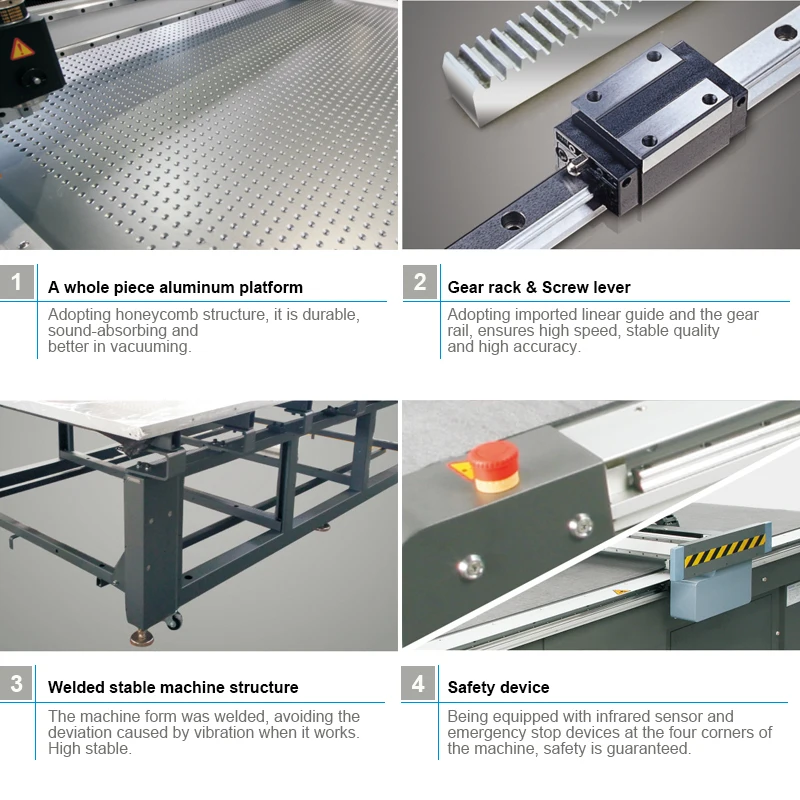 1

A whole piece aluminum platform

Adopting honeycomb structure, it is durable, sound-absorbing and better in vacuuming.

2

Gear rack & Screw lever

Adopting imported linear guide and the gear rail, ensures high speed, stable quality and high accuracy.

3

Welded stable machine structure

The machine form was welded, avoiding the deviation caused by vibration when it works. High stable.

4

Safety device

Being equipped with infrared sensor and emergency stop devices at the four corners of the machine, safety is guaranteed.