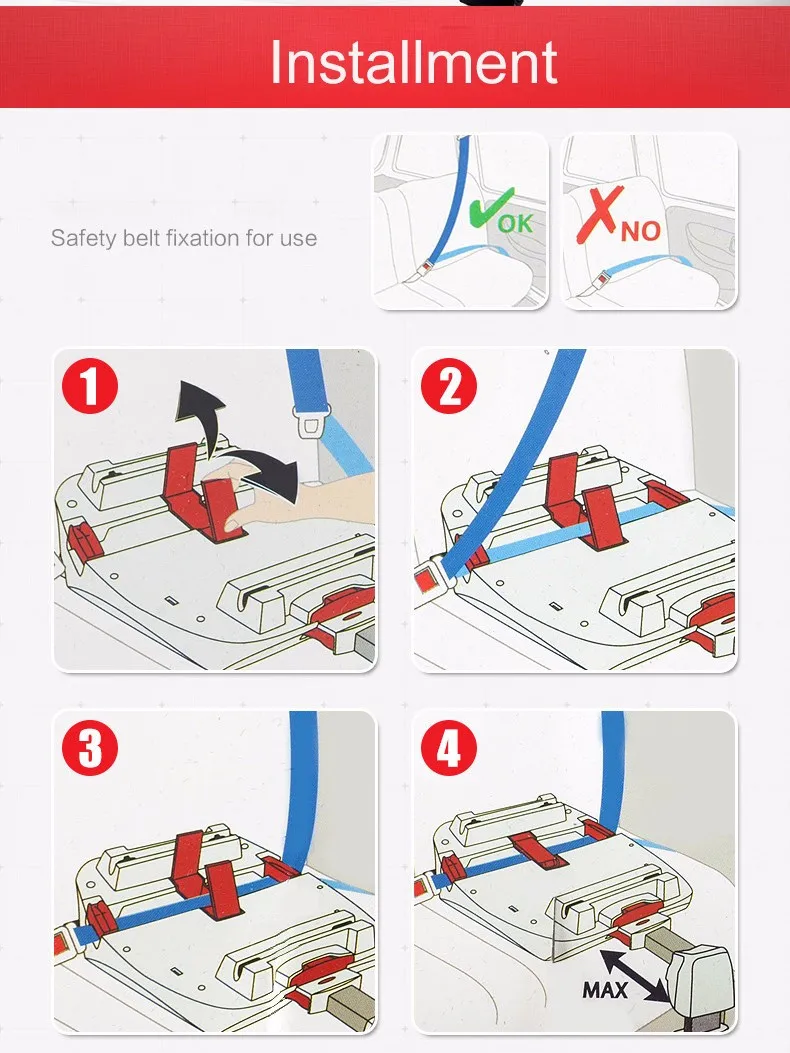 Installment

Safety belt fixation for use

OK

NO

1

2

3

4

MAX