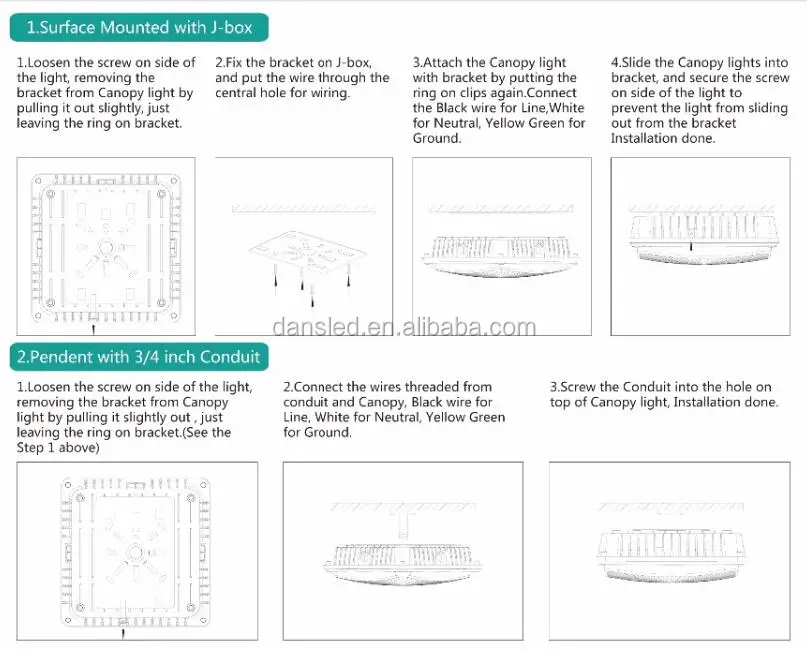 1.Surface Mounted with J-box

1.Loosen the screw on side of the light, removing the bracket from Canopy light by pulling it out slightly, just leaving the ring on bracket.

2.Fix the bracket on J-box, and put the wire through the central hole for wiring.

3.Attach the Canopy light with bracket by putting the ring on clips again.Connect the Black wire for Line,White for Neutral, Yellow Green for Ground.

4.Slide the Canopy lights into bracket, and secure the screw on side of the light to prevent the light from sliding out from the bracket Installation done.

dansled.en.alibaba.com

2.Pendent with 3/4 inch Conduit

1.Loosen the screw on side of the light, removing the bracket from Canopy light by pulling it slightly out , just leaving the ring on bracket.(See the Step 1 above)

2.Connect the wires threaded from conduit and Canopy, Black wire for Line, White for Neutral, Yellow Green for Ground.

3.Screw the Conduit into the hole on top of Canopy light, Installation done.