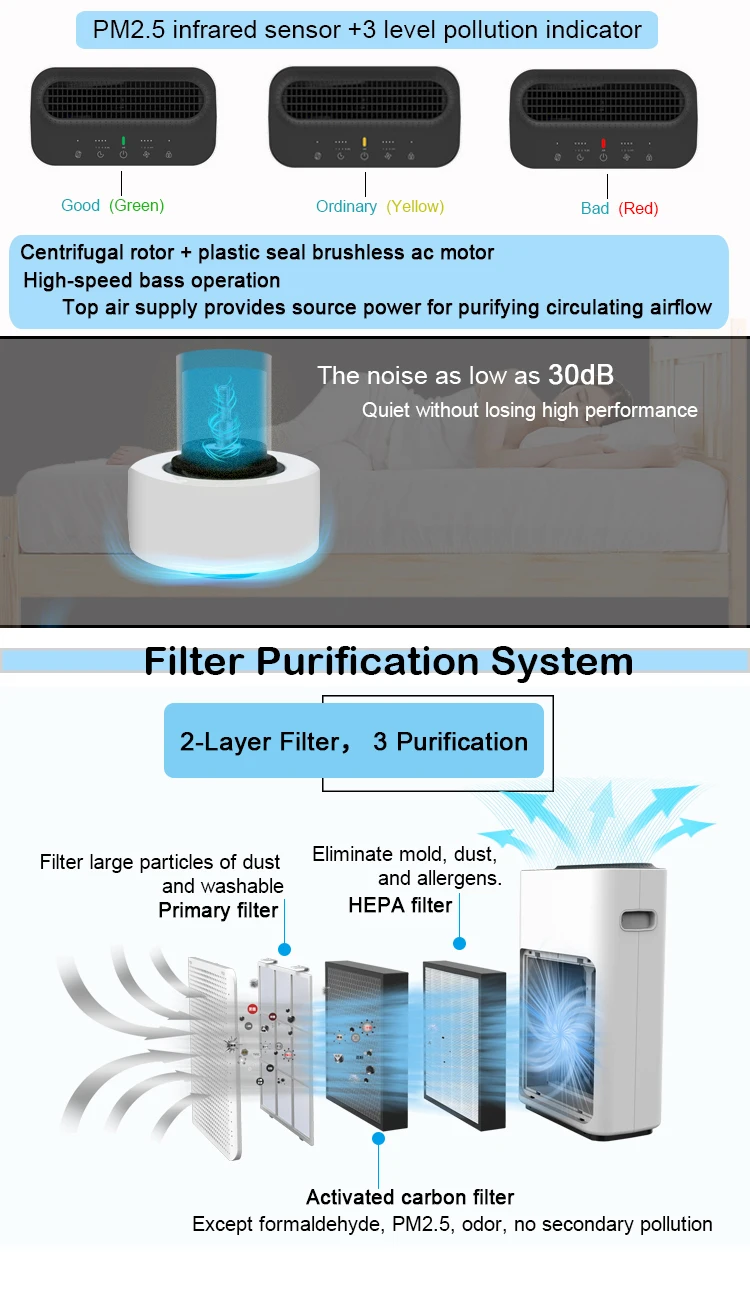 PM2.5 infrared sensor +3 level pollution indicator

Good (Green)

Ordinary (Yellow)

Bad (Red)

Centrifugal rotor + plastic seal brushless ac motor
High-speed bass operation
Top air supply provides source power for purifying circulating airflow

The noise as low as 30dB
Quiet without losing high performance

Filter Purification System

2-Layer Filter， 3 Purification

Filter large particles of dust and washable
Primary filter

Eliminate mold, dust, and allergens.
HEPA filter

Activated carbon filter
Except formaldehyde, PM2.5, odor, no secondary pollution