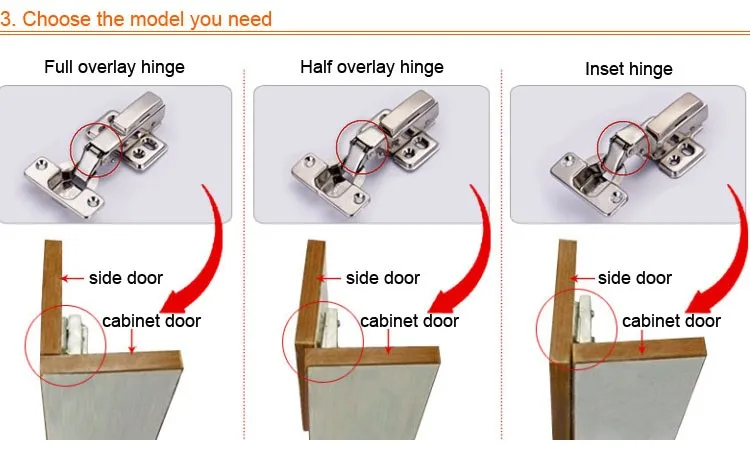 3. Choose the model you need

Full overlay hinge

side door

cabinet door

Half overlay hinge

side door

cabinet door

Inset hinge

side door

cabinet door