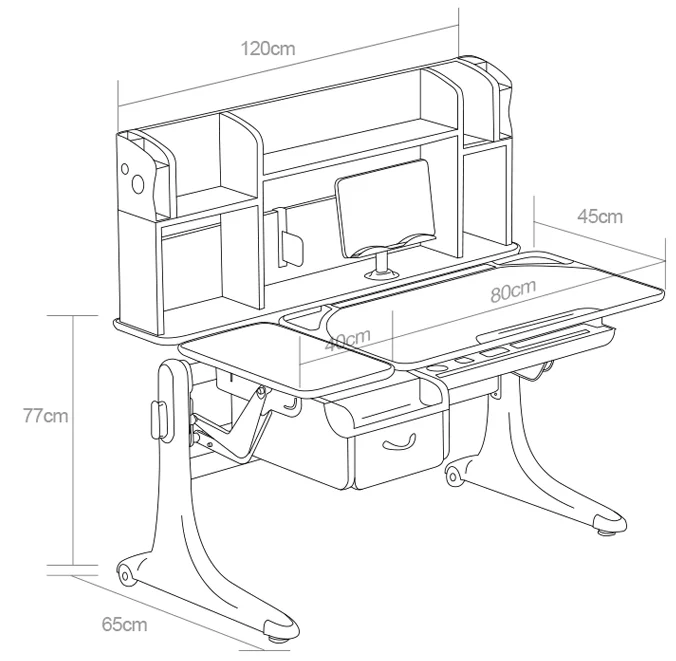 120cm
45cm
80cm
40cm
77cm
65cm