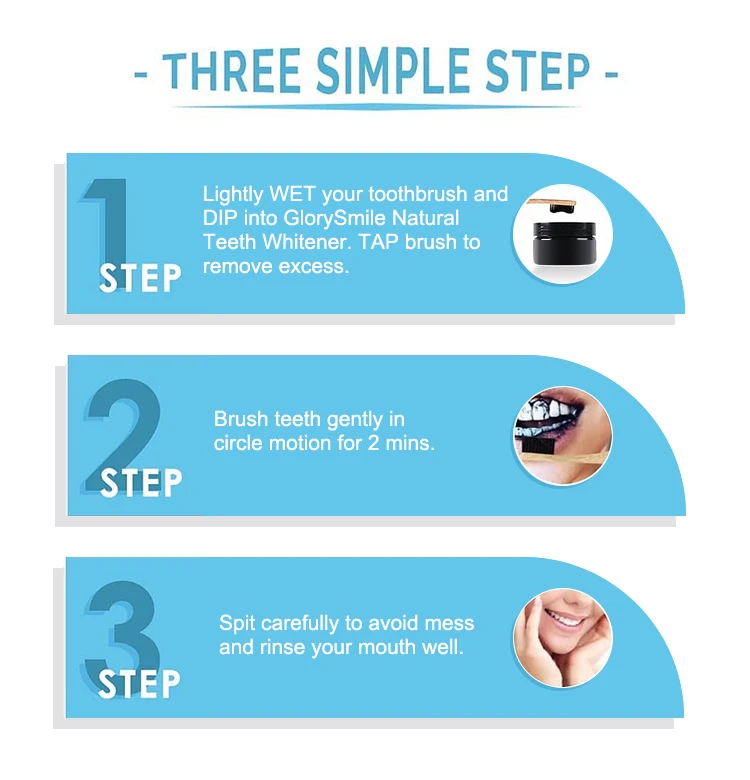 - THREE SIMPLE STEP -

1 STEP

Lightly WET your toothbrush and DIP into GlorySmile Natural Teeth Whitener. TAP brush to remove excess.

2 STEP

Brush teeth gently in circle motion for 2 mins.

3 STEP

Spit carefully to avoid mess and rinse your mouth well.