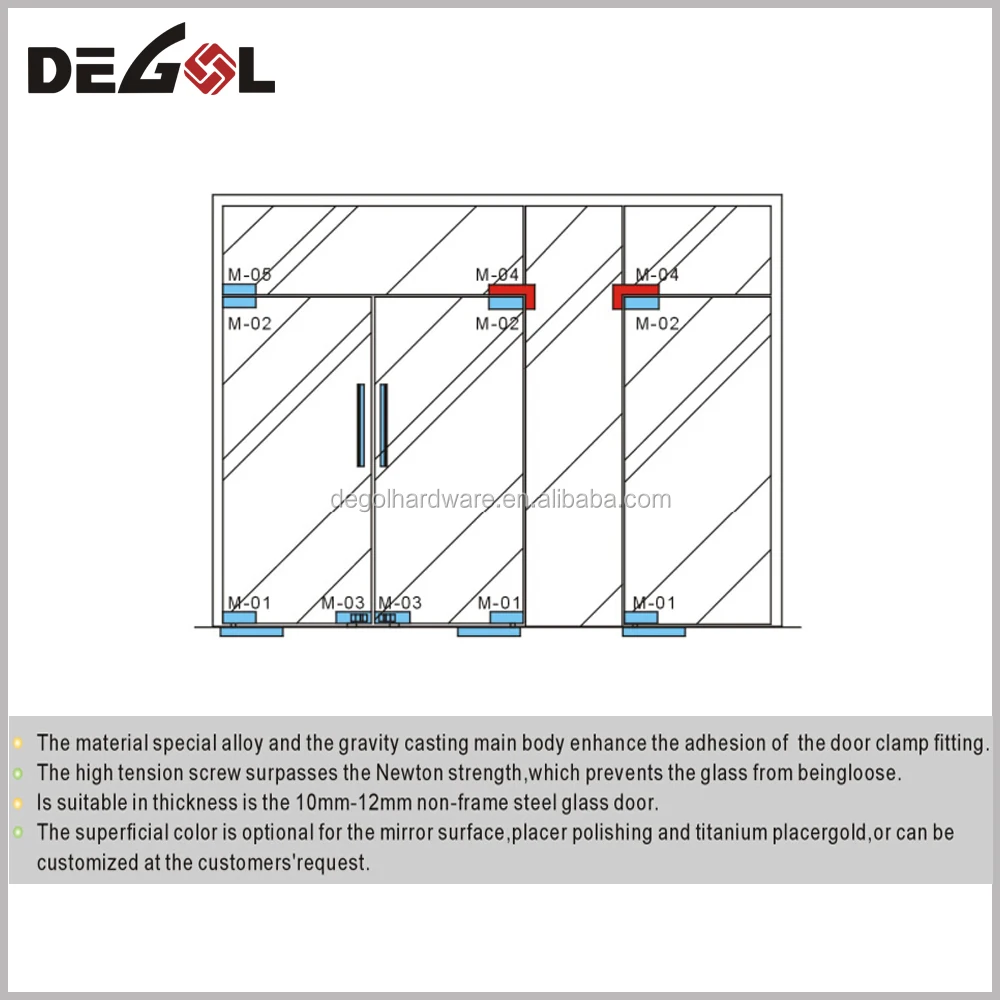 DEGOL

M-05
M-04
M-04
M-02
M-02
M-02

degolhardware.en.alibaba.com

M-01
M-03
M-03
M-01
M-01

The material special alloy and the gravity casting main body enhance the adhesion of the door clamp fitting.
The high tension screw surpasses the Newton strength,which prevents the glass from beingloose.
Is suitable in thickness is the 10mm-12mm non-frame steel glass door.
The superficial color is optional for the mirror surface,placer polishing and titanium placergold,or can be customized at the customers'request.