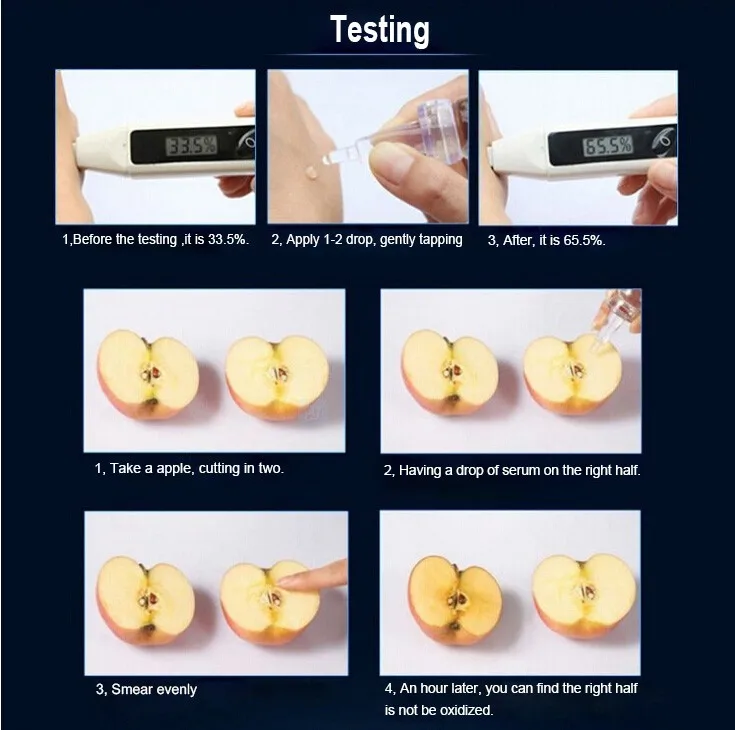 Testing

33.5%

65.5%

1,Before the testing ,it is 33.5%.

2, Apply 1-2 drop, gently tapping

3, After, it is 65.5%.

1, Take a apple, cutting in two.

2, Having a drop of serum on the right half.

3, Smear evenly

4, An hour later, you can find the right half is not be oxidized.